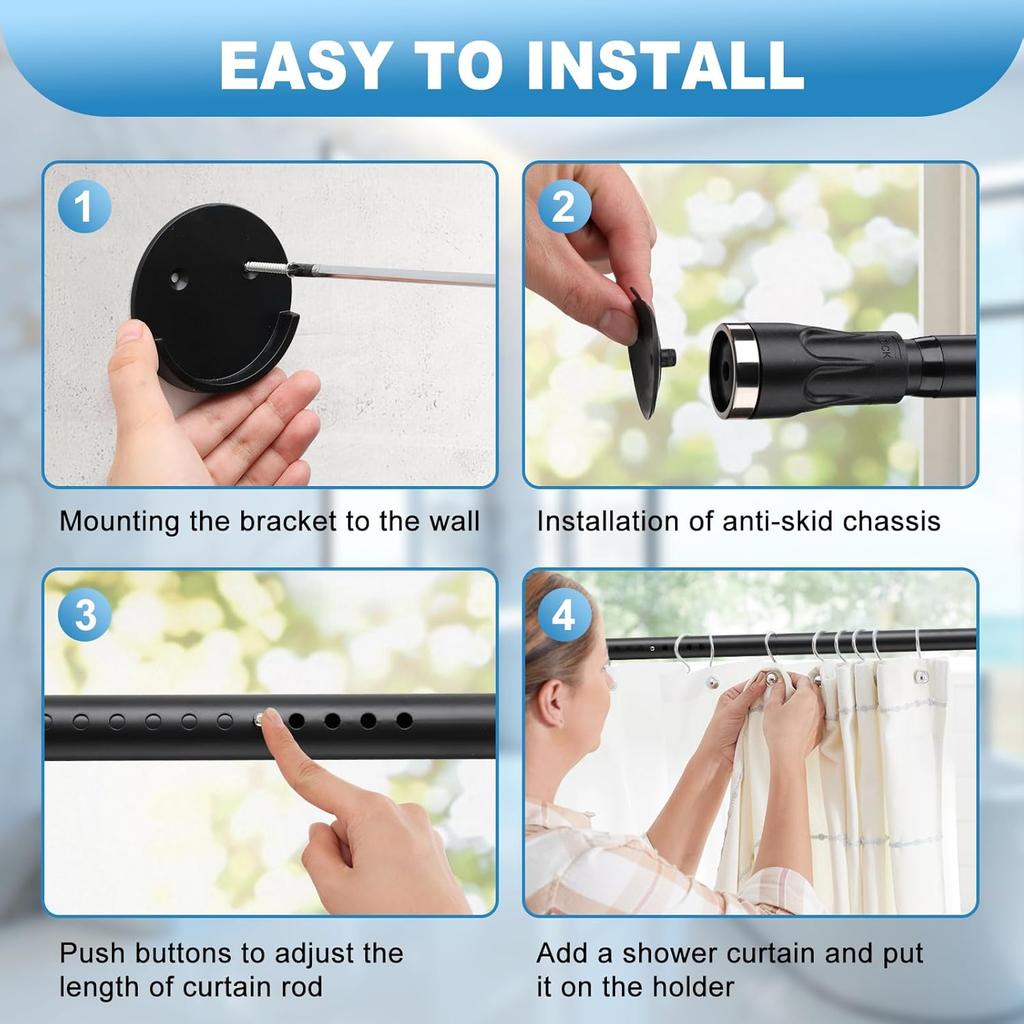 EASY TO INSTALL

1

Mounting the bracket to the wall

2

Installation of anti-skid chassis

3

Push buttons to adjust the length of curtain rod

4

Add a shower curtain and put it on the holder