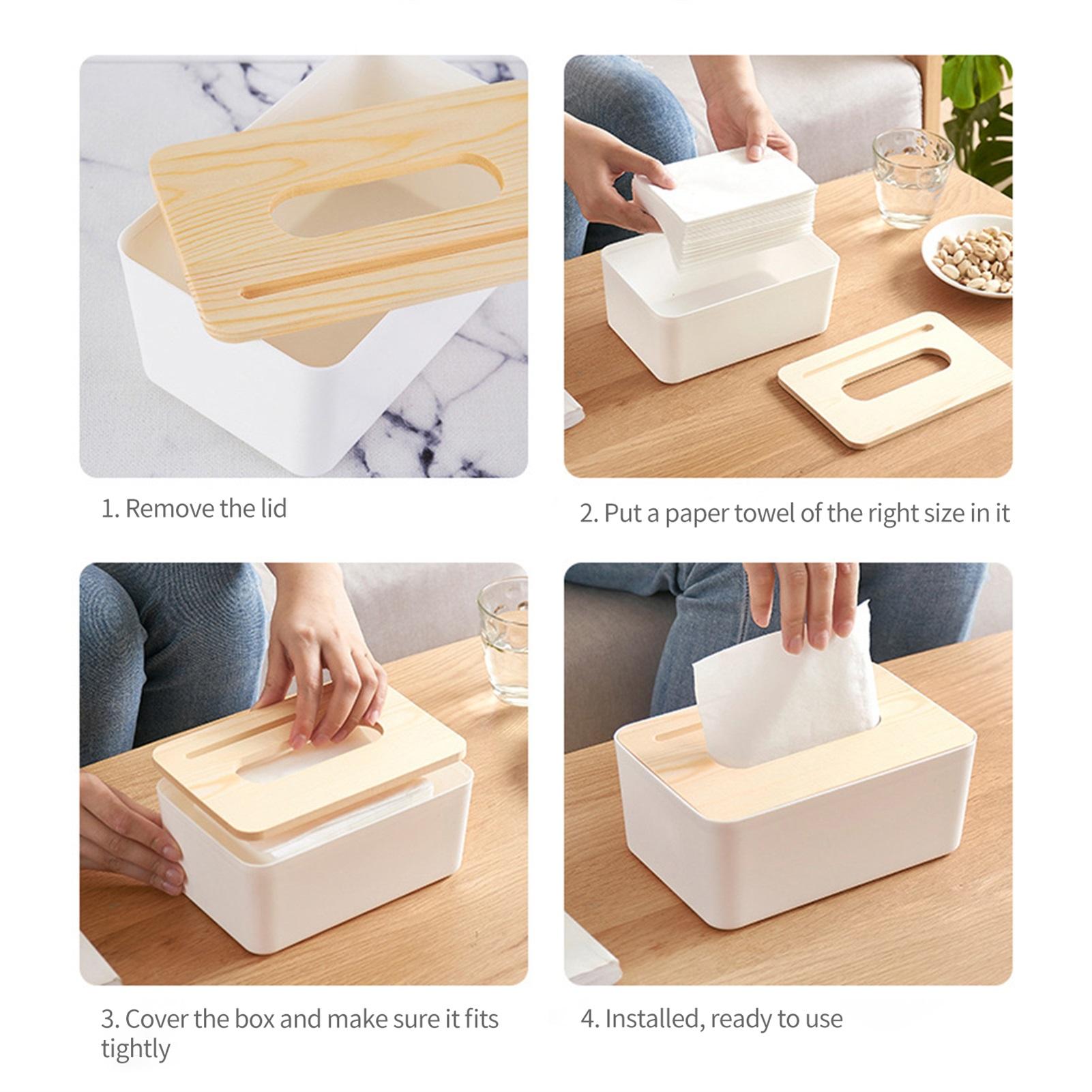 1. Remove the lid

2. Put a paper towel of the right size in it

3. Cover the box and make sure it fits tightly

4. Installed, ready to use