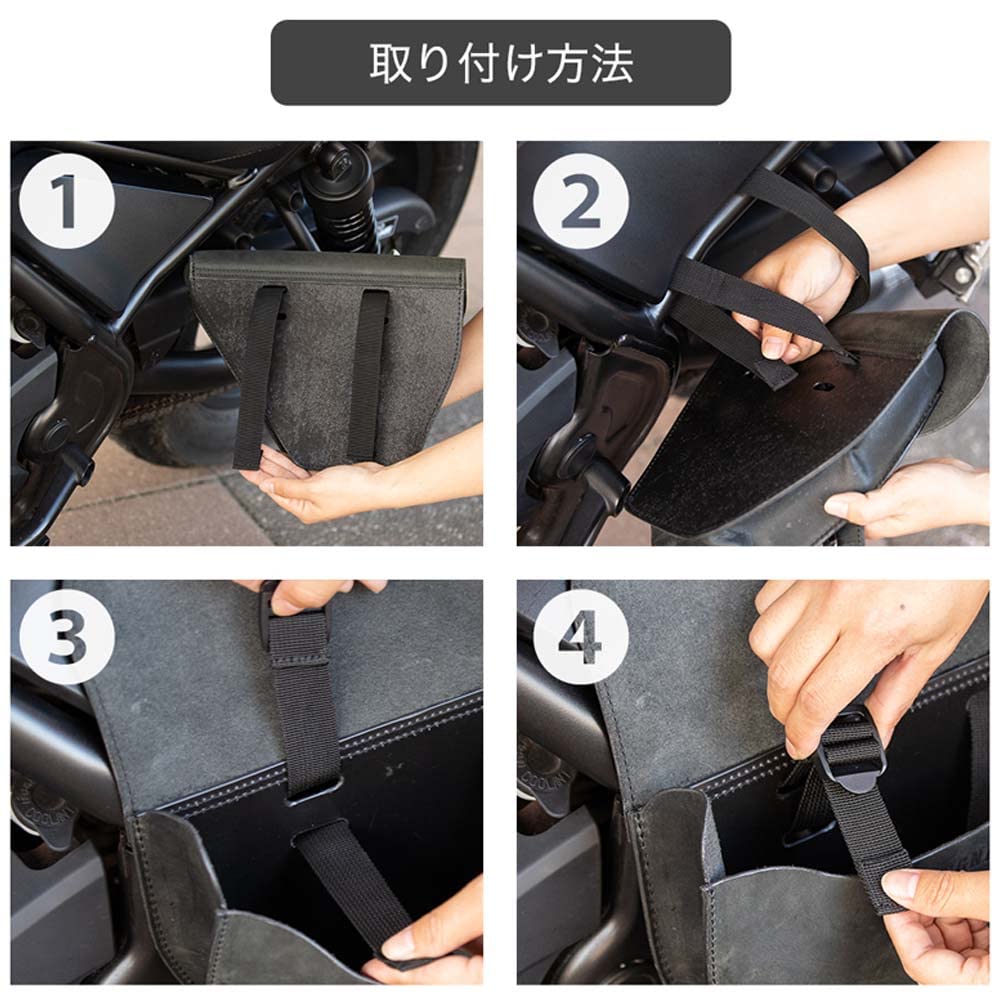 取り付け方法

1

2

3

4