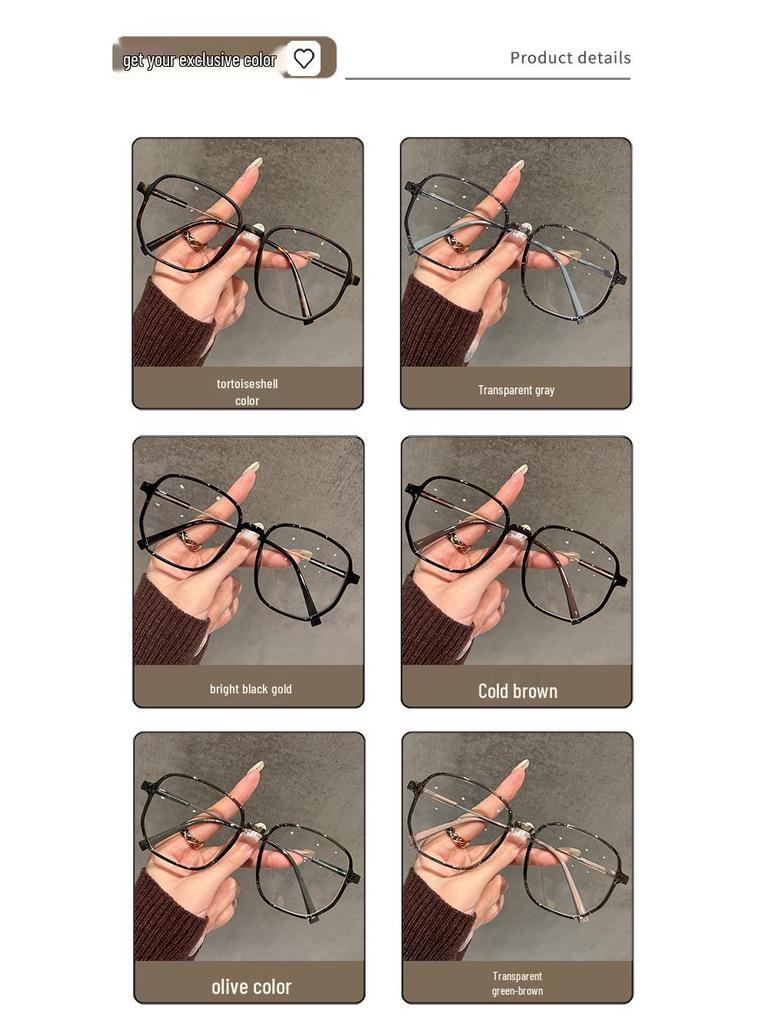 get your exclusive color

Product details

tortoiseshell color

Transparent gray

bright black gold

Cold brown

olive color

Transparent green-brown