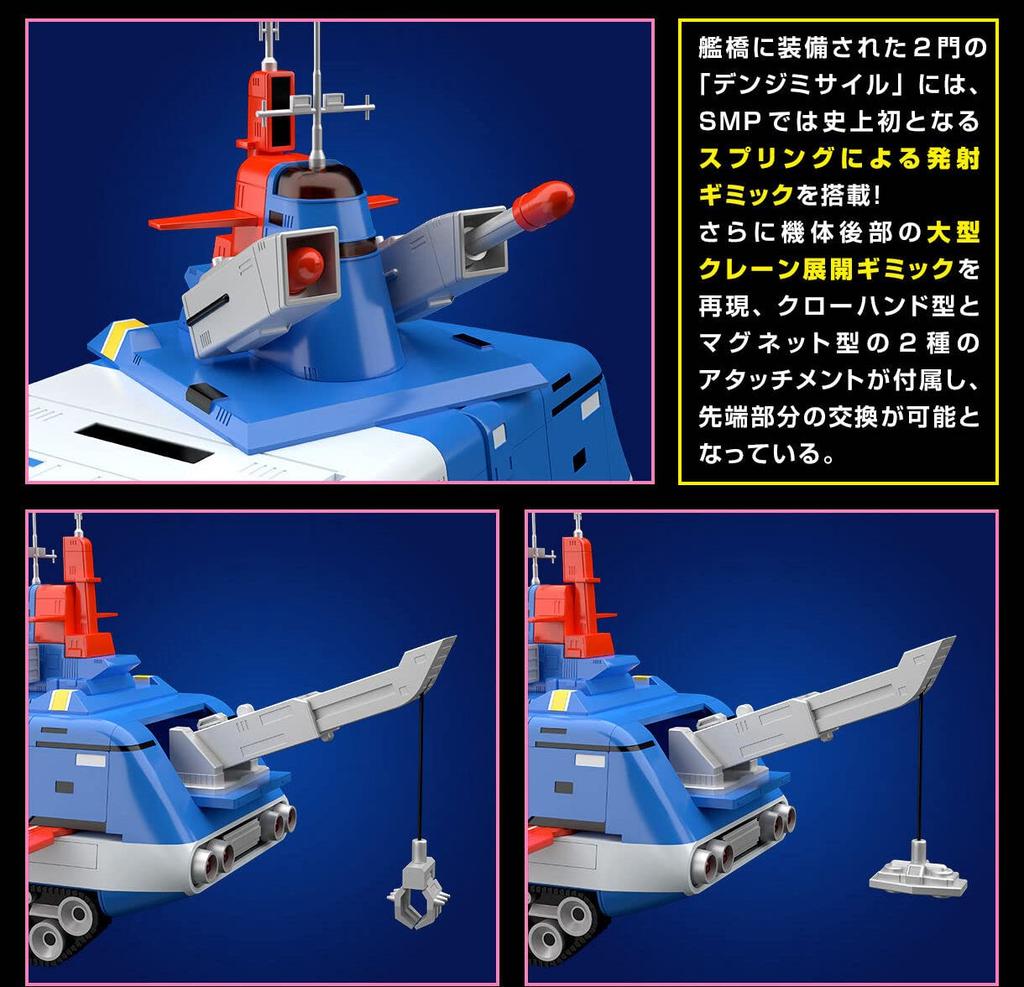 艦橋に装備された2門の「デンジミサイル」には、SMPでは史上初となるスプリングによる発射ギミックを搭載!
さらに機体後部の大型クレーン展開ギミックを再現、クローハンド型とマグネット型の2種のアタッチメントが付属し、先端部分の交換が可能となっている。