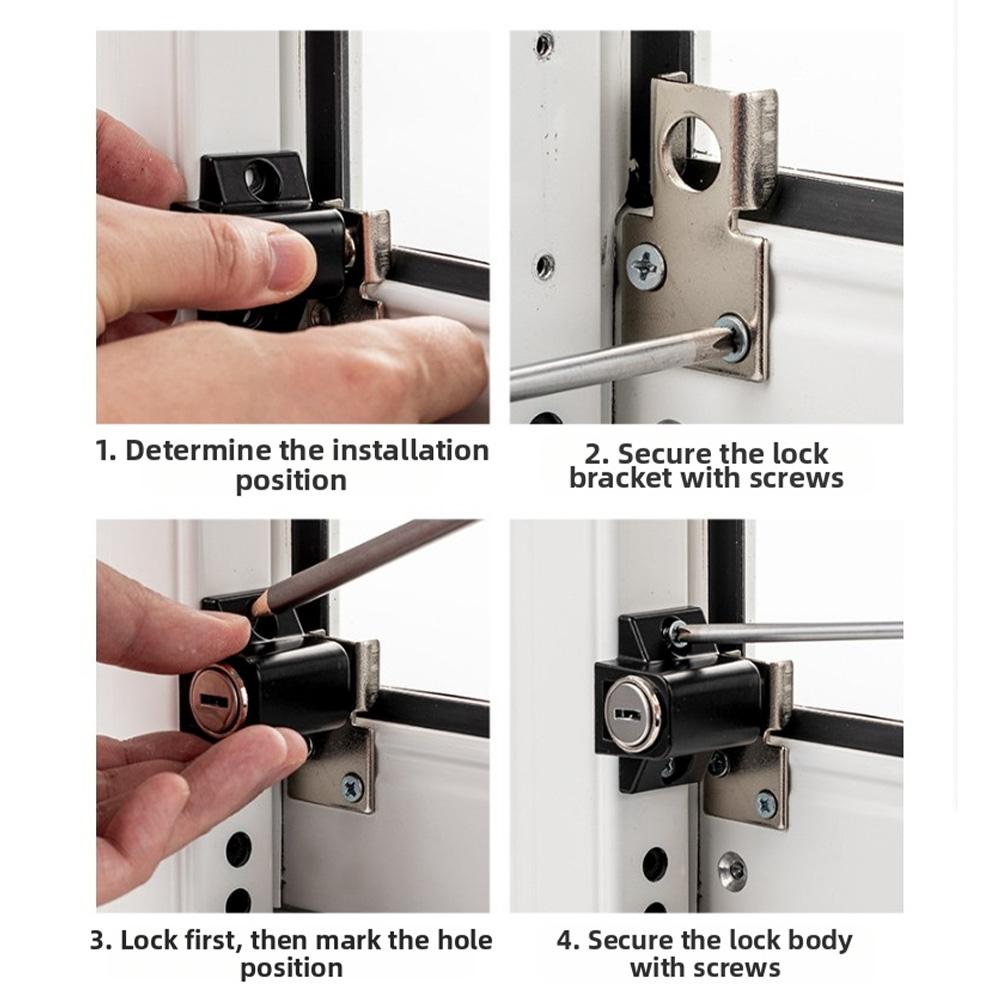 1. Determine the installation position

2. Secure the lock bracket with screws

3. Lock first, then mark the hole position

4. Secure the lock body with screws