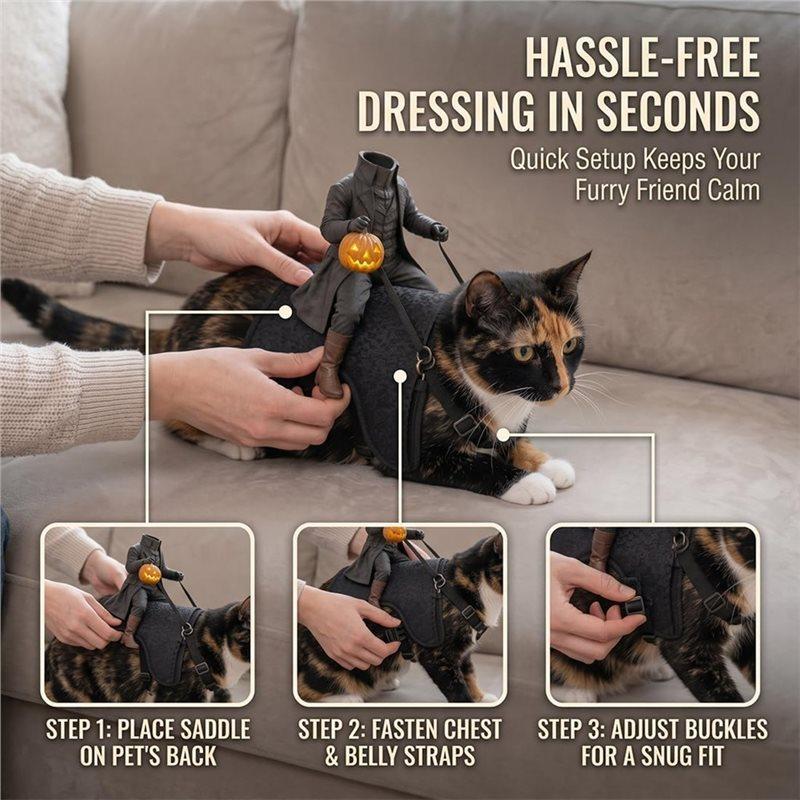 HASSLE-FREE DRESSING IN SECONDS

Quick Setup Keeps Your Furry Friend Calm

STEP 1: PLACE SADDLE ON PET'S BACK

STEP 2: FASTEN CHEST & BELLY STRAPS

STEP 3: ADJUST BUCKLES FOR A SNUG FIT