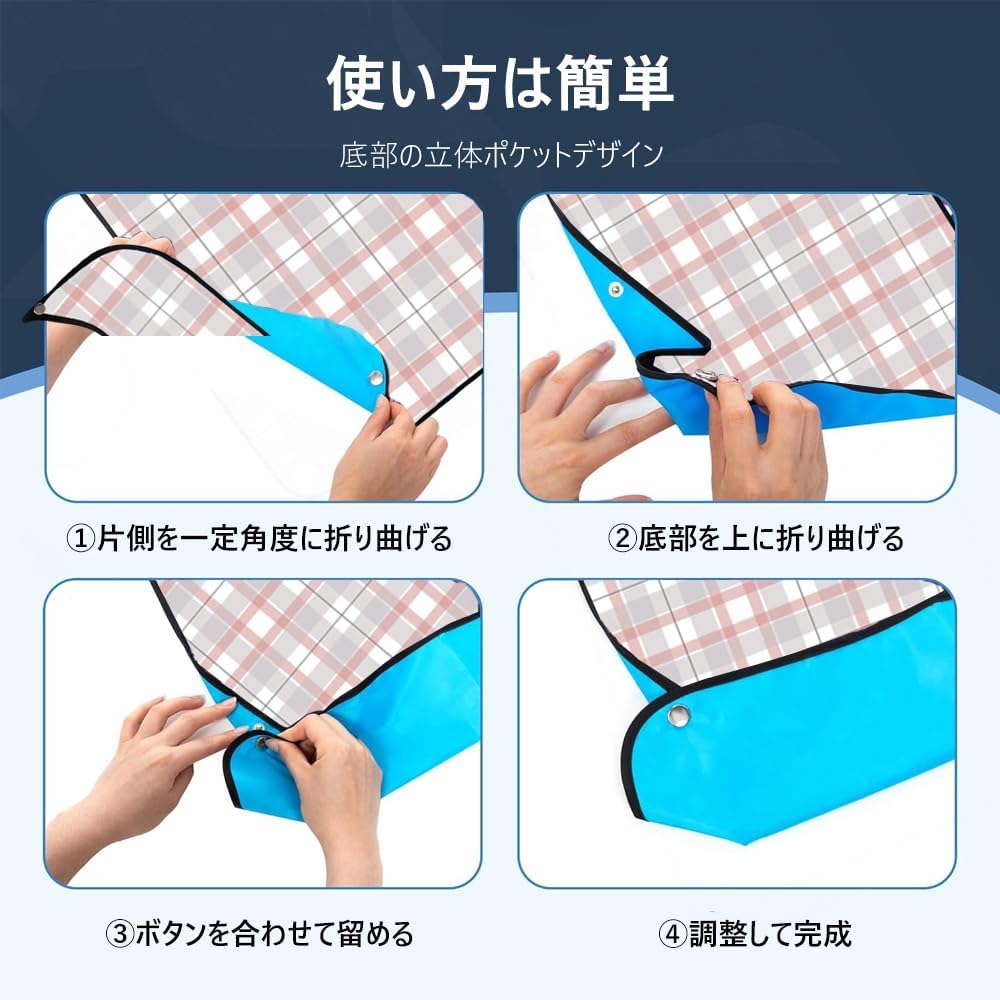 使い方は簡単

底部の立体ポケットデザイン

①片側を一定角度に折り曲げる

②底部を上に折り曲げる

③ボタンを合わせて留める

④調整して完成