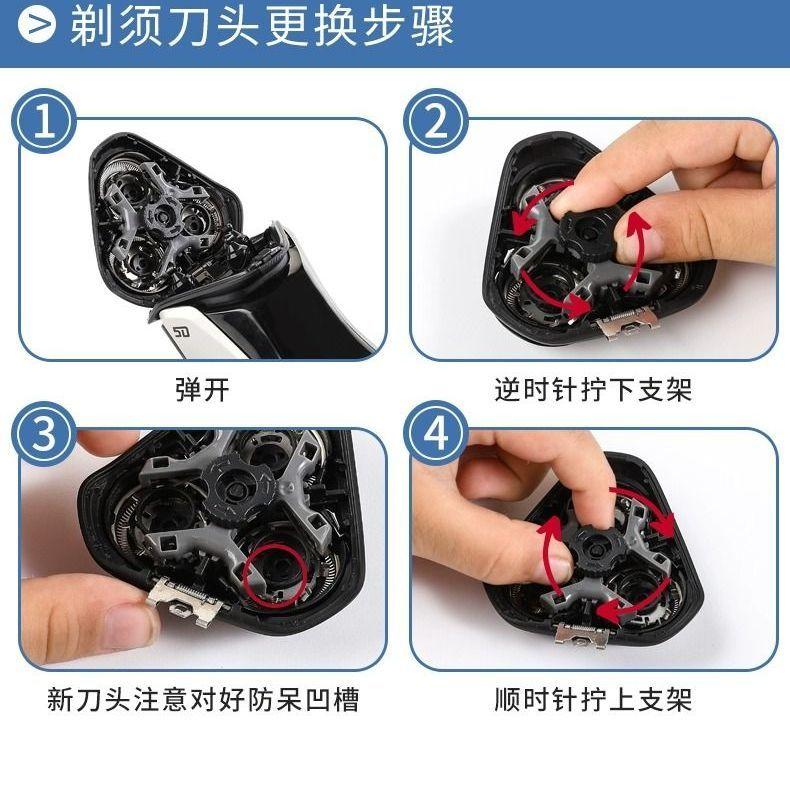 剃须刀头更换步骤

1

弹开

2

逆时针拧下支架

3

新刀头注意对好防呆凹槽

4

顺时针拧上支架