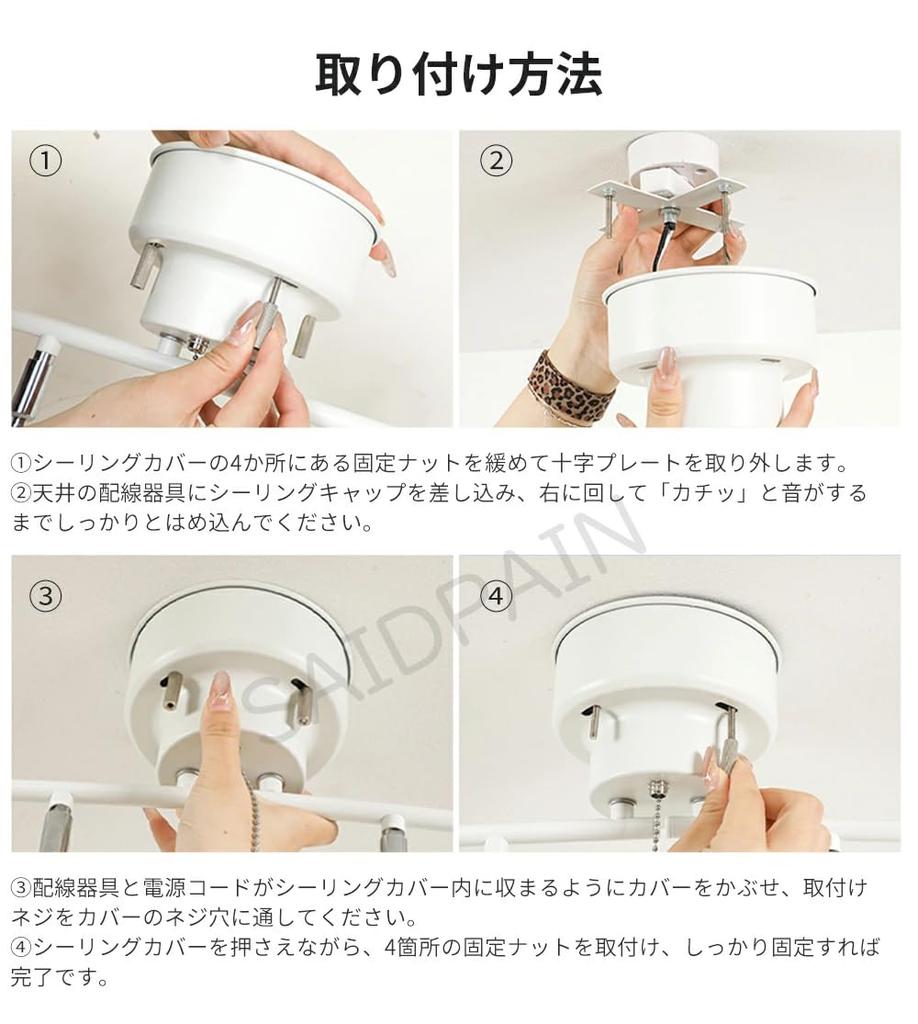 取り付け方法

①

②

①シーリングカバーの4か所にある固定ナットを緩めて十字プレートを取り外します。
②天井の配線器具にシーリングキャップを差し込み、右に回して「カチッ」と音がするまでしっかりとはめ込んでください。

SAIDPAIN

③

④

③配線器具と電源コードがシーリングカバー内に収まるようにカバーをかぶせ、取付けネジをカバーのネジ穴に通してください。
④シーリングカバーを押さえながら、4箇所の固定ナットを取付け、しっかり固定すれば完了です。