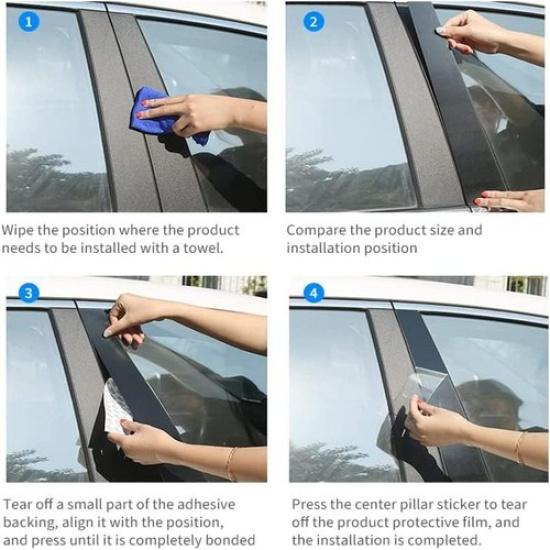 1

Wipe the position where the product needs to be installed with a towel.

2

Compare the product size and installation position

3

Tear off a small part of the adhesive backing, align it with the position, and press until it is completely bonded

4

Press the center pillar sticker to tear off the product protective film, and the installation is completed.