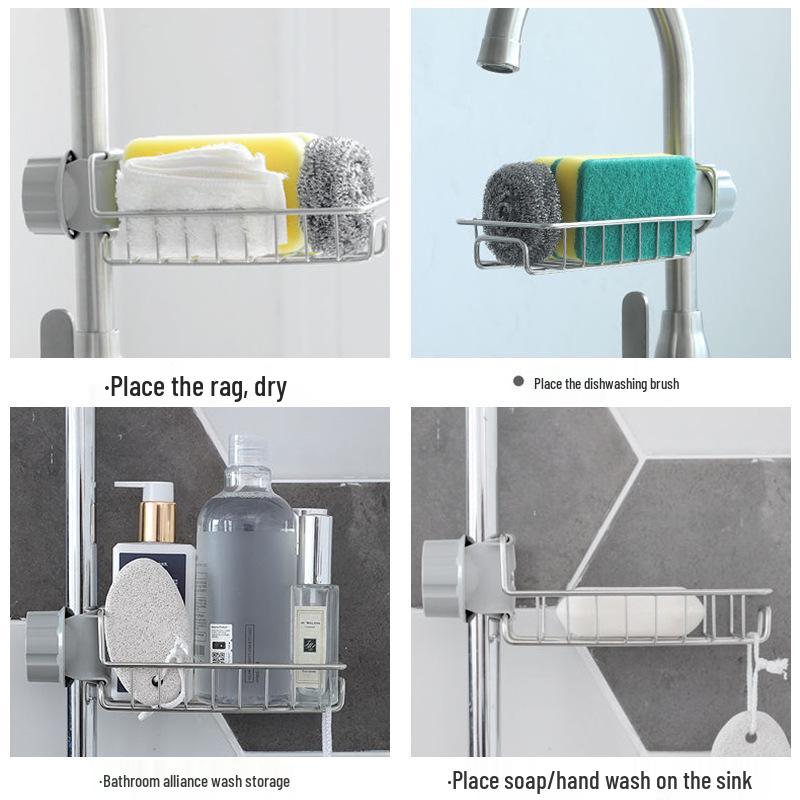 ·Place the rag, dry

● Place the dishwashing brush

·Bathroom alliance wash storage

·Place soap/hand wash on the sink