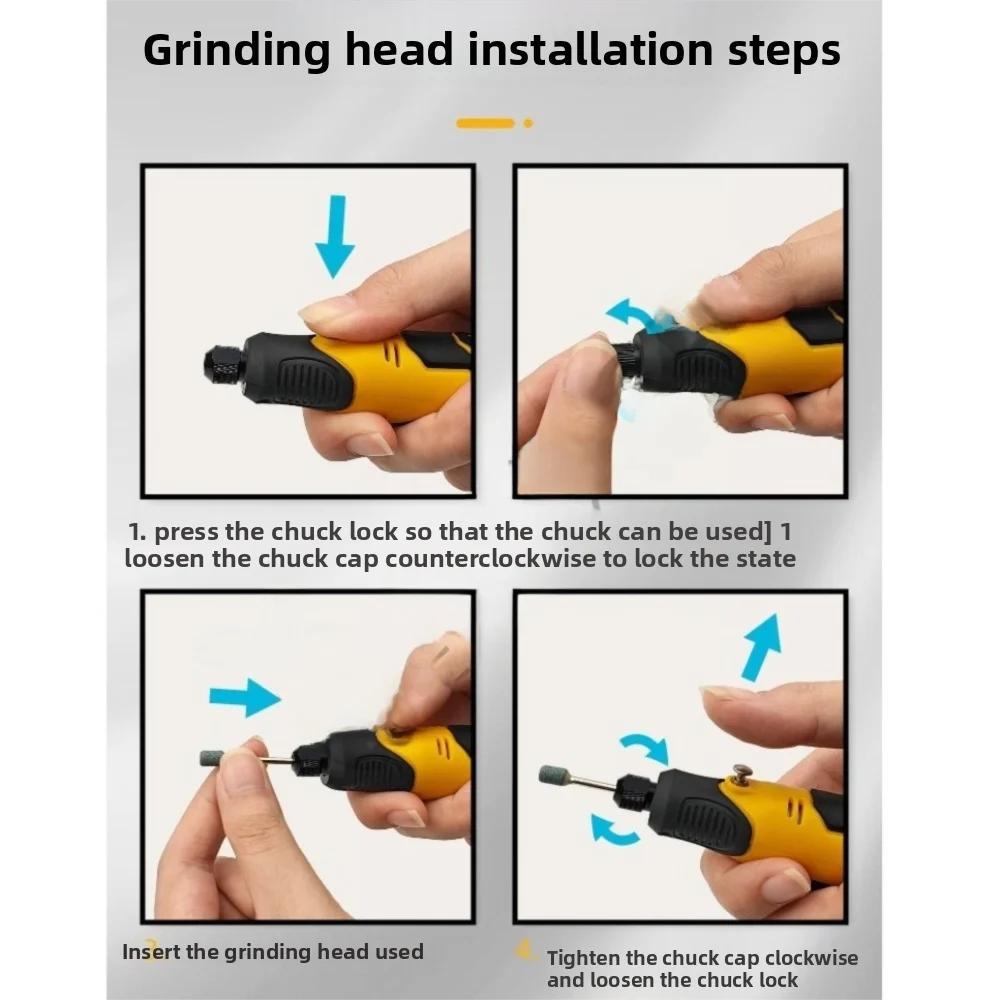 Grinding head installation steps

1. press the chuck lock so that the chuck can be used] 1 loosen the chuck cap counterclockwise to lock the state

Insert the grinding head used

Tighten the chuck cap clockwise and loosen the chuck lock