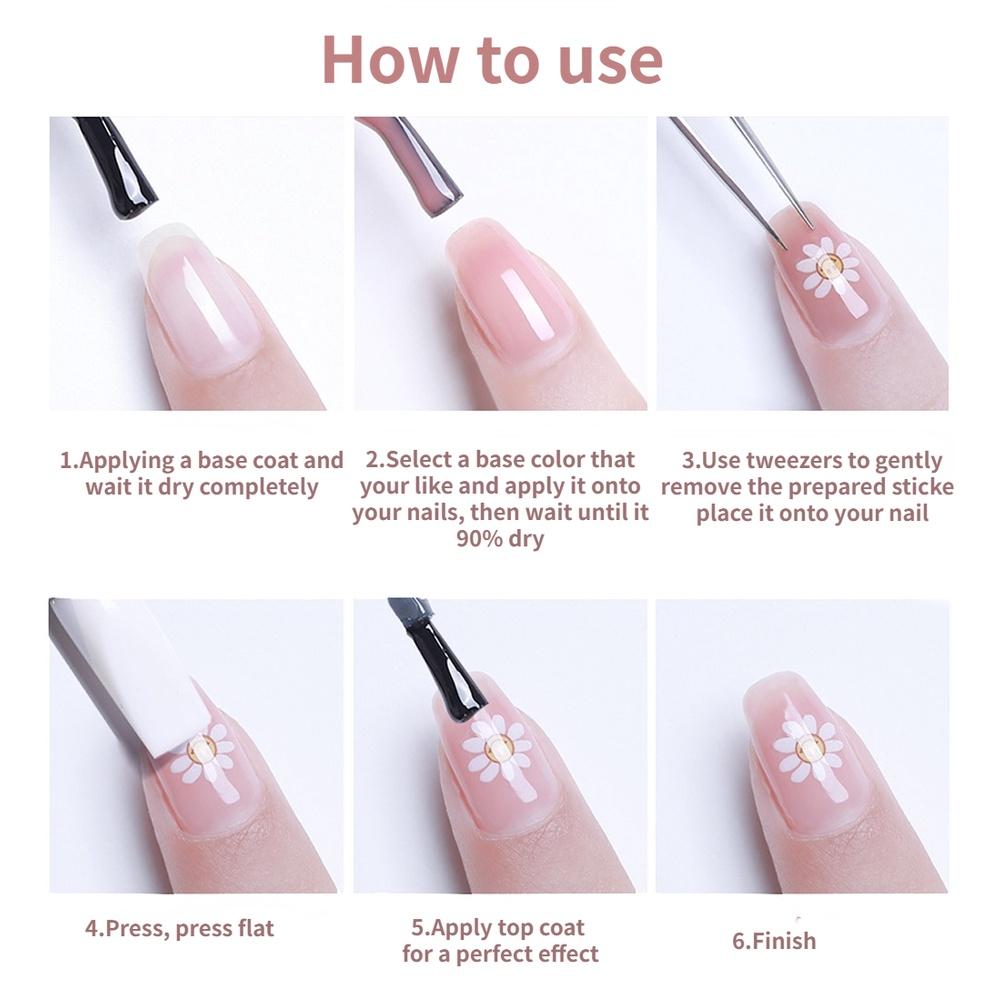 How to use

1.Applying a base coat and wait it dry completely

2.Select a base color that your like and apply it onto your nails, then wait until it 90% dry

3.Use tweezers to gently remove the prepared sticke place it onto your nail

4.Press, press flat

5.Apply top coat for a perfect effect

6.Finish