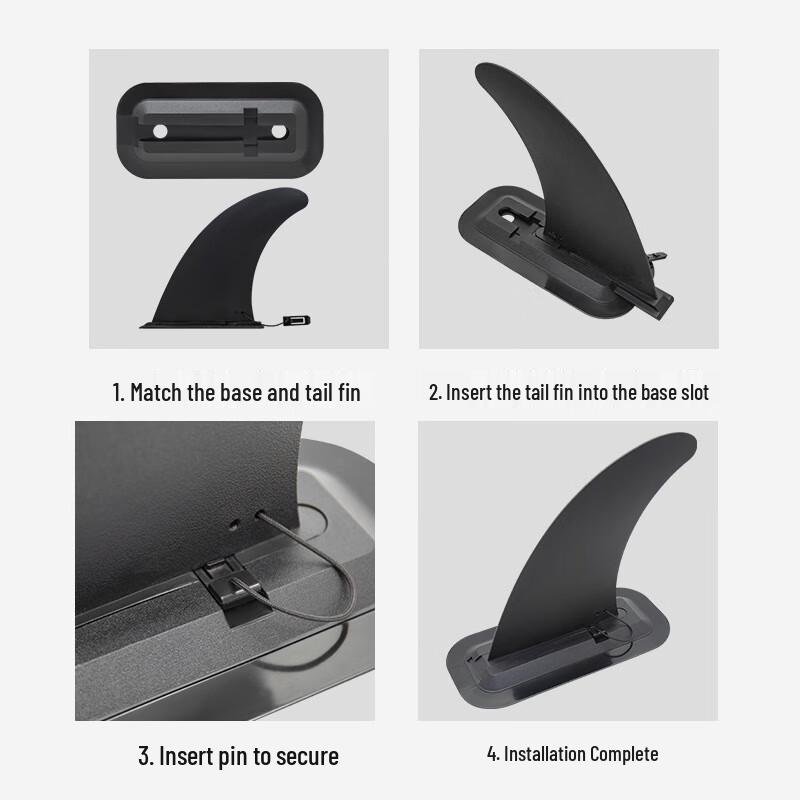 1. Match the base and tail fin

2. Insert the tail fin into the base slot

3. Insert pin to secure

4. Installation Complete