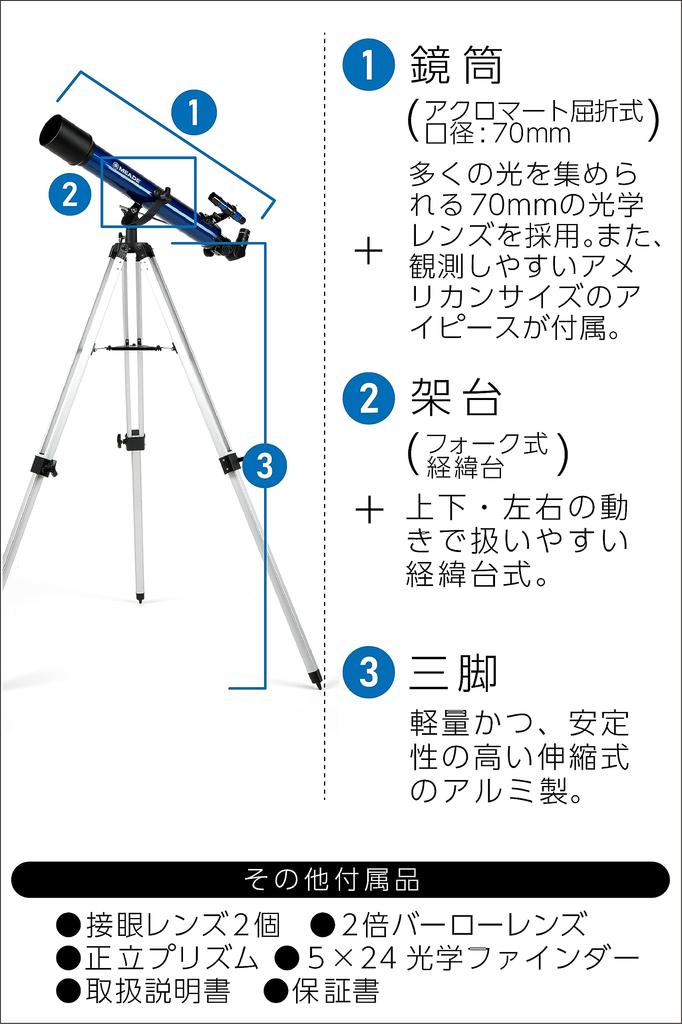 1
2
MEADE
3

1 鏡筒
(アクロマート屈折式 口径：70mm)
+ 多くの光を集められる70mmの光学レンズを採用。また、観測しやすいアメリカンサイズのアイピースが付属。

2 架台
(フォーク式 経緯台)
+ 上下・左右の動きで扱いやすい経緯台式。

3 三脚
軽量かつ、安定性の高い伸縮式のアルミ製。

その他付属品
●接眼レンズ2個 ●2倍バーローレンズ
●正立プリズム ●5×24 光学ファインダー
●取扱説明書 ●保証書