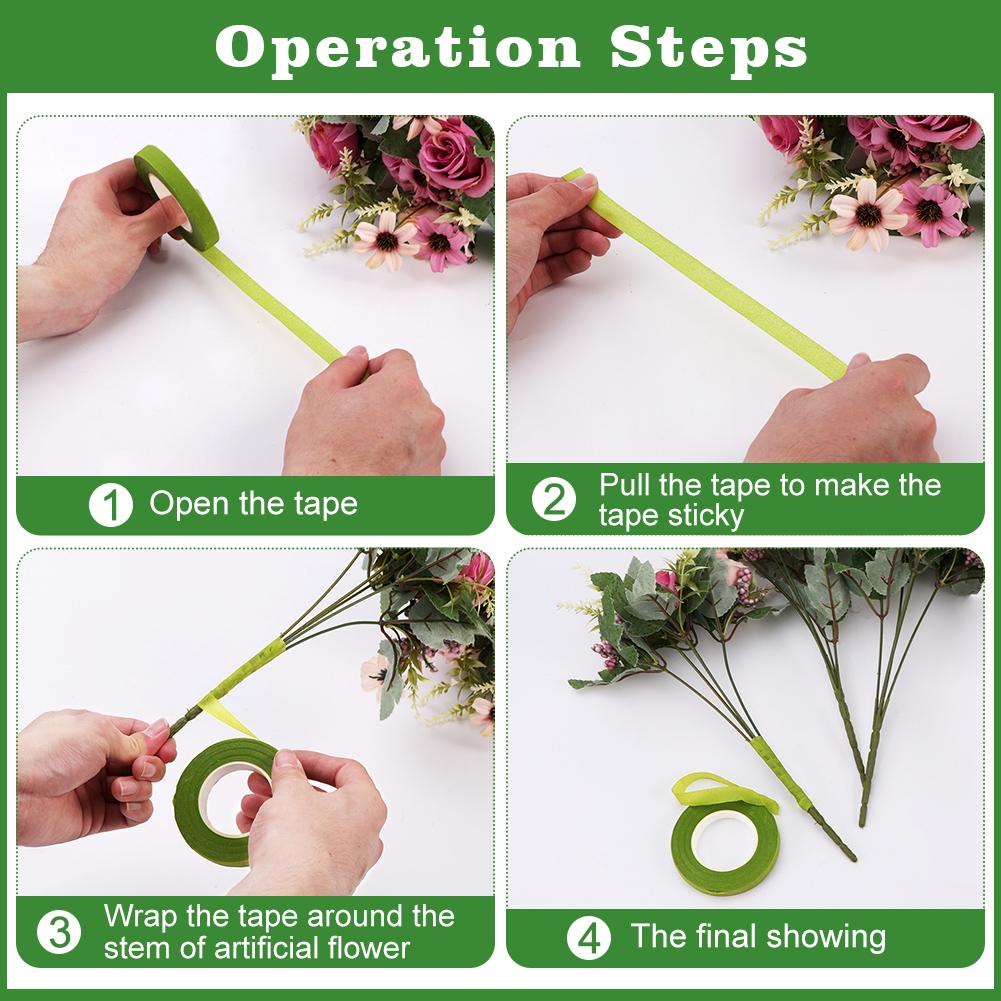 Operation Steps

1 Open the tape

2 Pull the tape to make the tape sticky

3 Wrap the tape around the stem of artificial flower

4 The final showing