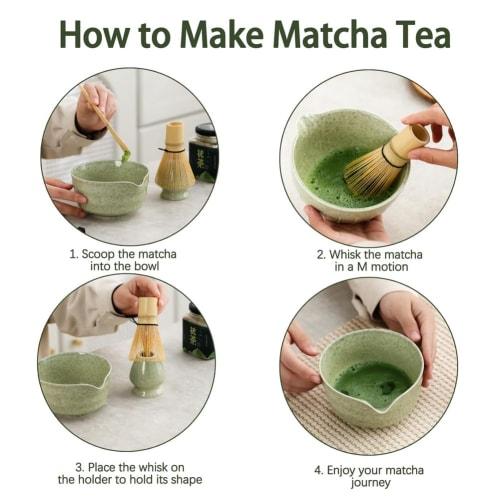 How to Make Matcha Tea

1. Scoop the matcha into the bowl

2. Whisk the matcha in a M motion

3. Place the whisk on the holder to hold its shape

4. Enjoy your matcha journey