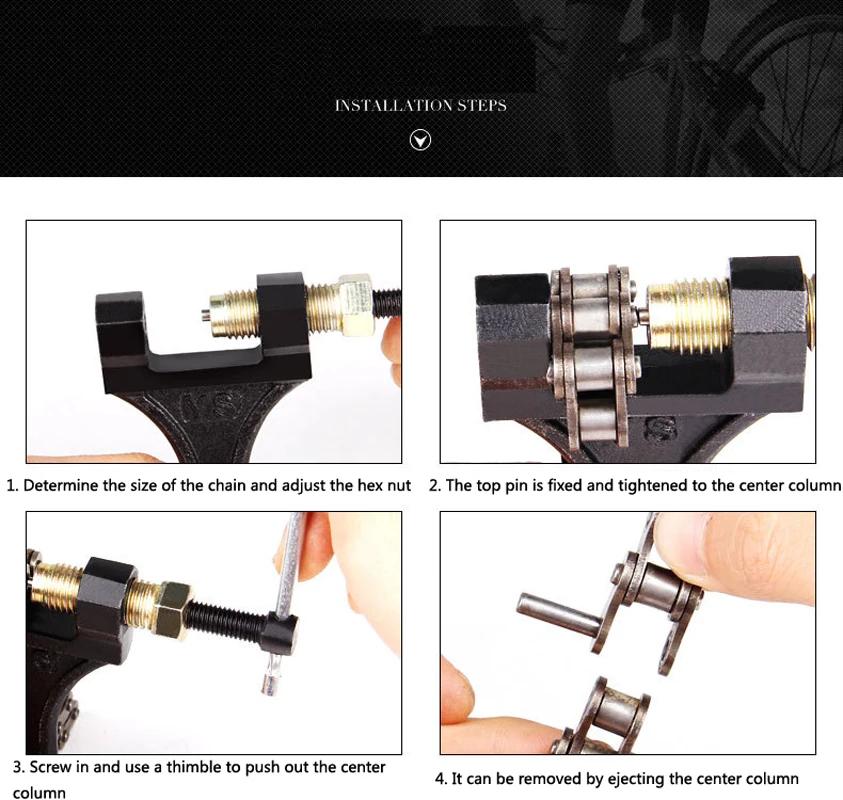 INSTALLATION STEPS

1. Determine the size of the chain and adjust the hex nut

2. The top pin is fixed and tightened to the center column

3. Screw in and use a thimble to push out the center column

4. It can be removed by ejecting the center column