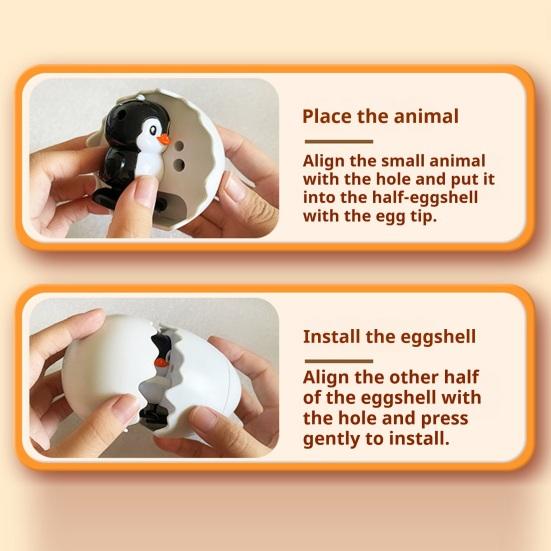 Place the animal

Align the small animal with the hole and put it into the half-eggshell with the egg tip.

Install the eggshell

Align the other half of the eggshell with the hole and press gently to install.