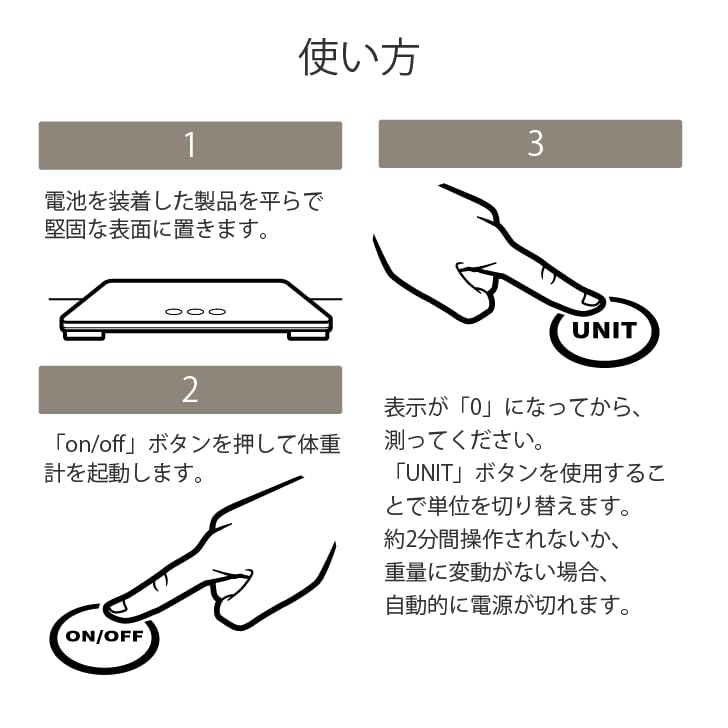 使い方

1

電池を装着した製品を平らで堅固な表面に置きます。

2

「on/off」ボタンを押して体重計を起動します。

ON/OFF

3

UNIT

表示が「0」になってから、測ってください。
「UNIT」ボタンを使用することで単位を切り替えます。
約2分間操作されないか、重量に変動がない場合、自動的に電源が切れます。