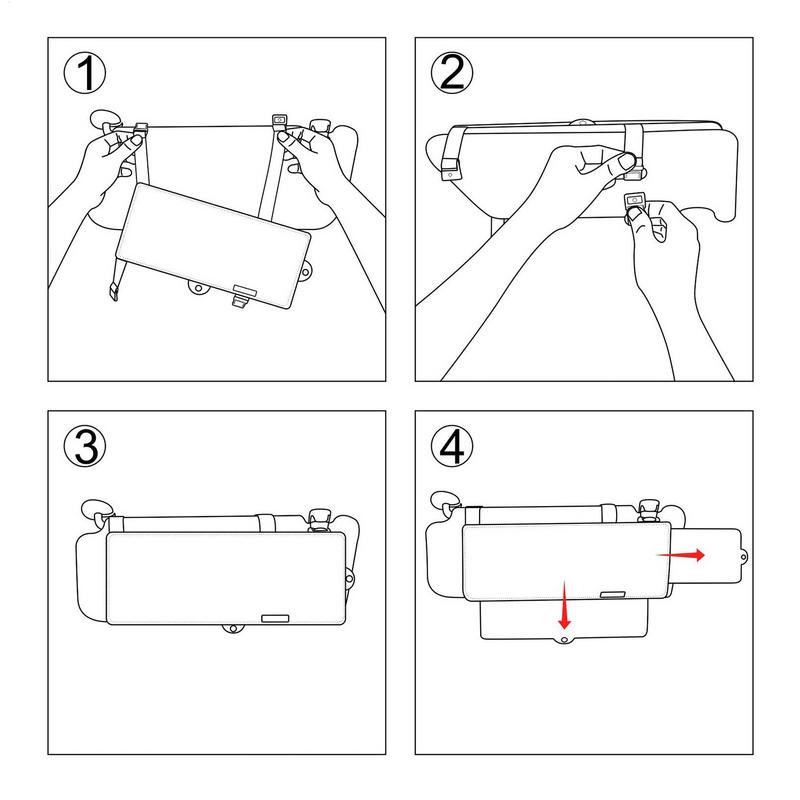 ①

②

③

④