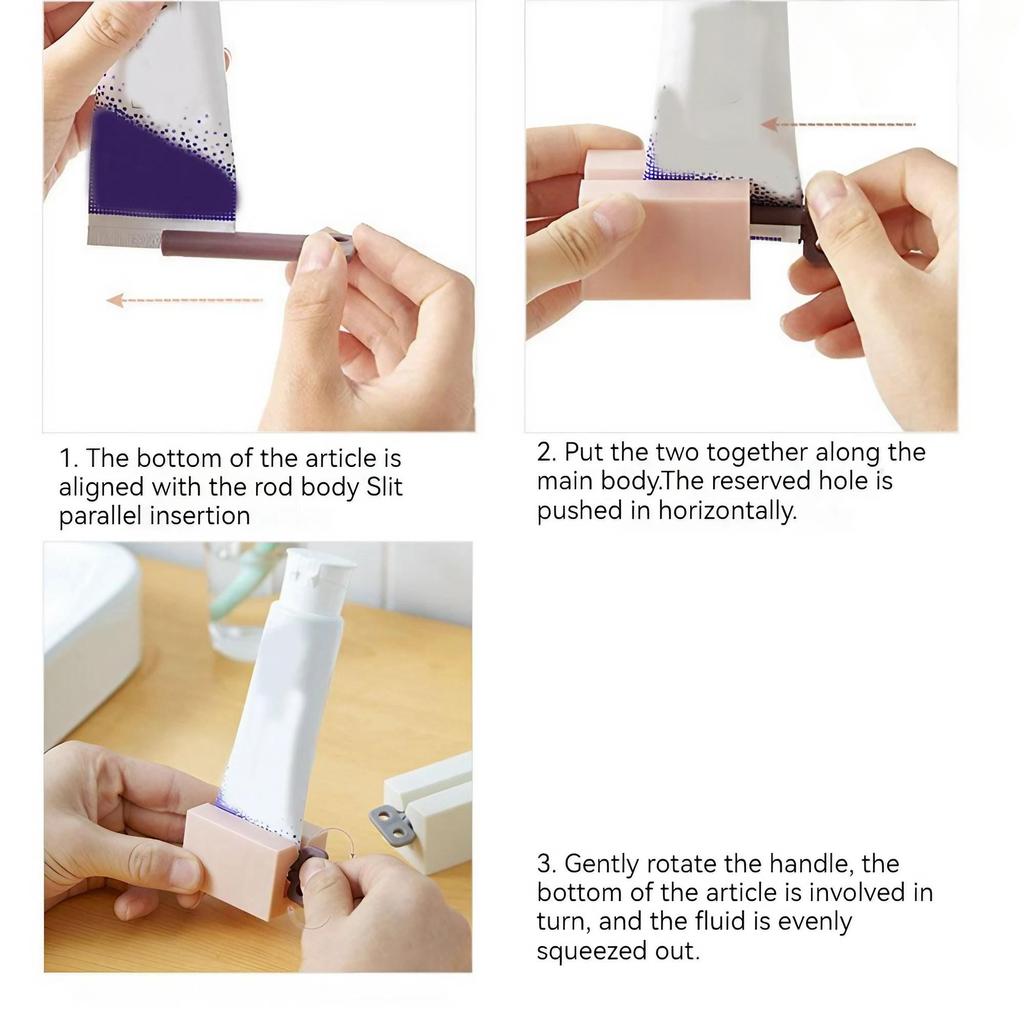 1. The bottom of the article is aligned with the rod body Slit parallel insertion

2. Put the two together along the main body.The reserved hole is pushed in horizontally.

3. Gently rotate the handle, the bottom of the article is involved in turn, and the fluid is evenly squeezed out.