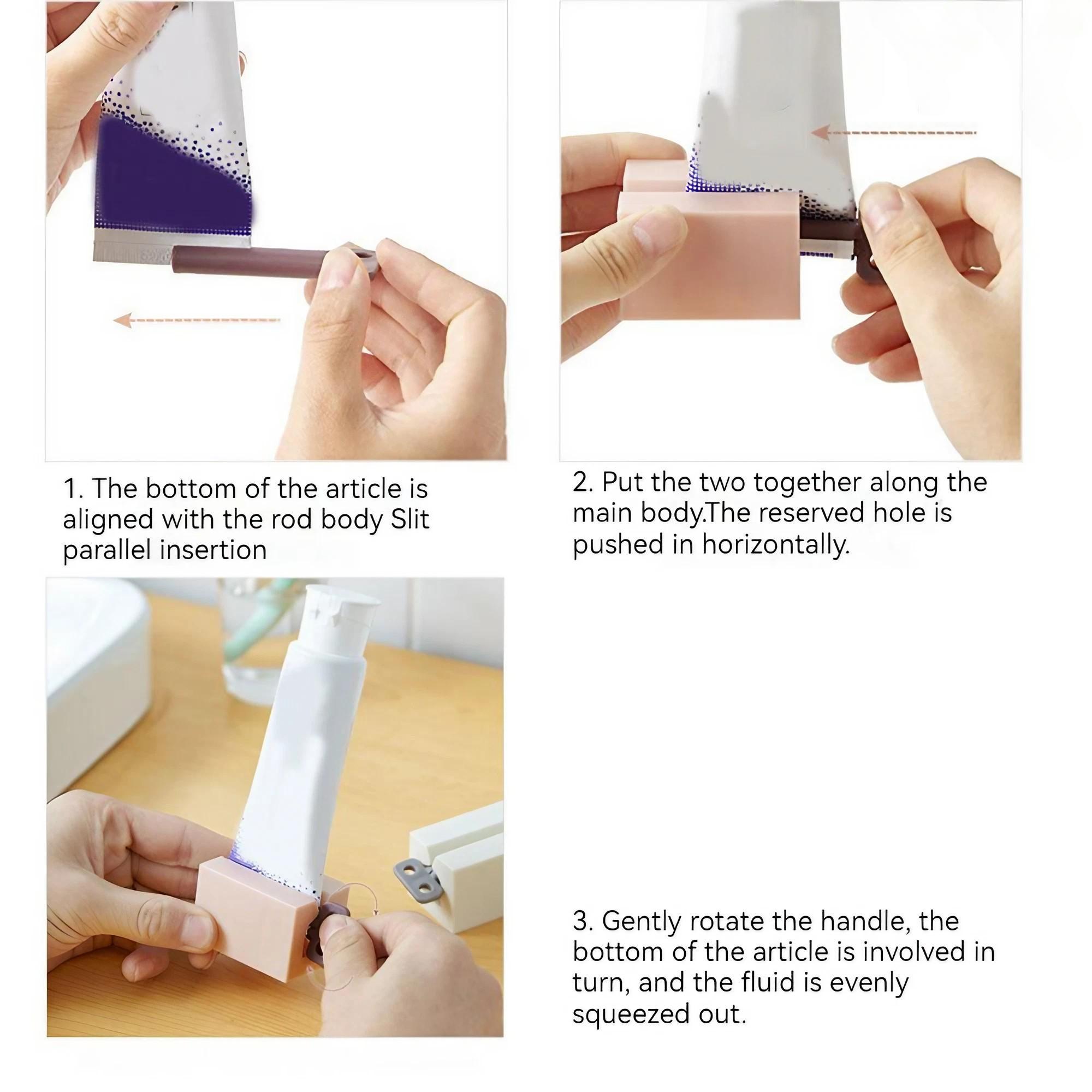 1. The bottom of the article is aligned with the rod body Slit parallel insertion

2. Put the two together along the main body.The reserved hole is pushed in horizontally.

3. Gently rotate the handle, the bottom of the article is involved in turn, and the fluid is evenly squeezed out.