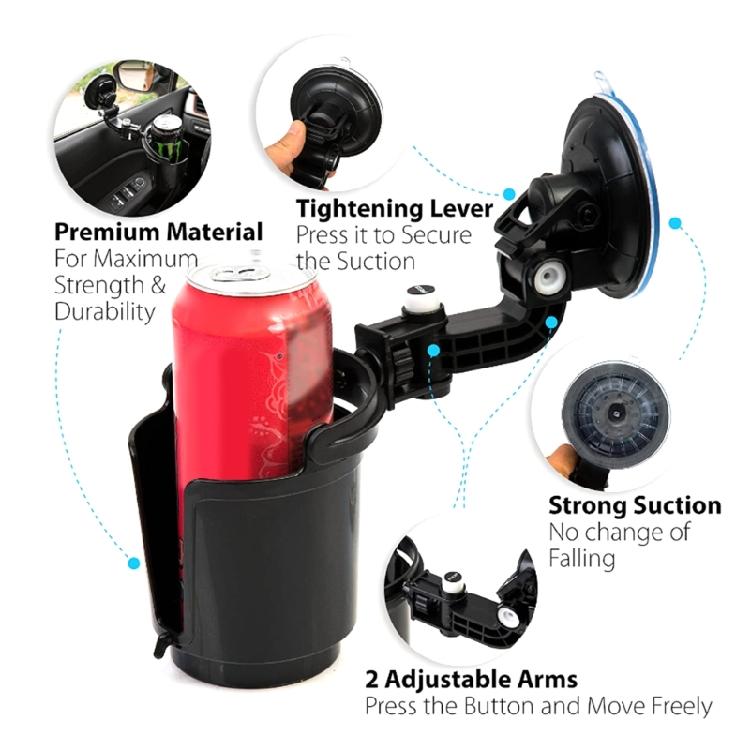 Premium Material
For Maximum Strength & Durability

Tightening Lever
Press it to Secure the Suction

Strong Suction
No change of Falling

2 Adjustable Arms
Press the Button and Move Freely