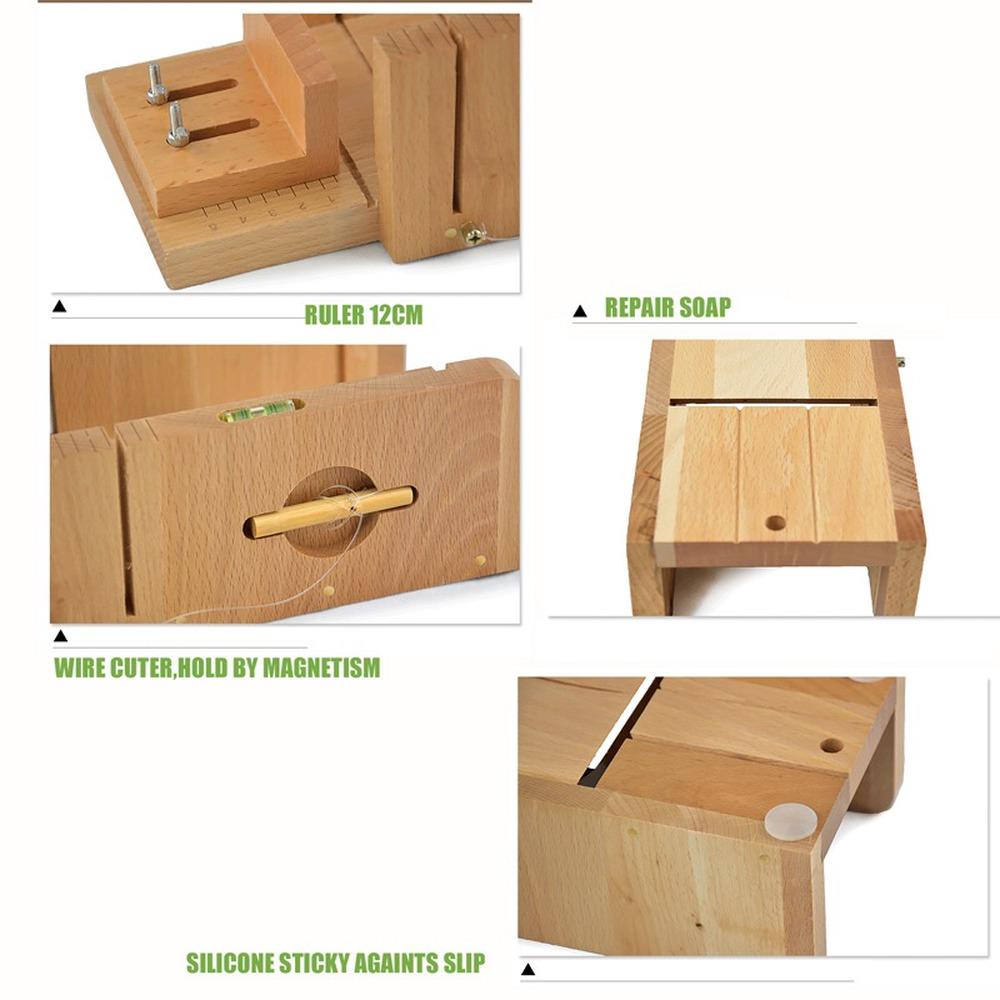 RULER 12CM

REPAIR SOAP

WIRE CUTER,HOLD BY MAGNETISM

SILICONE STICKY AGAINTS SLIP