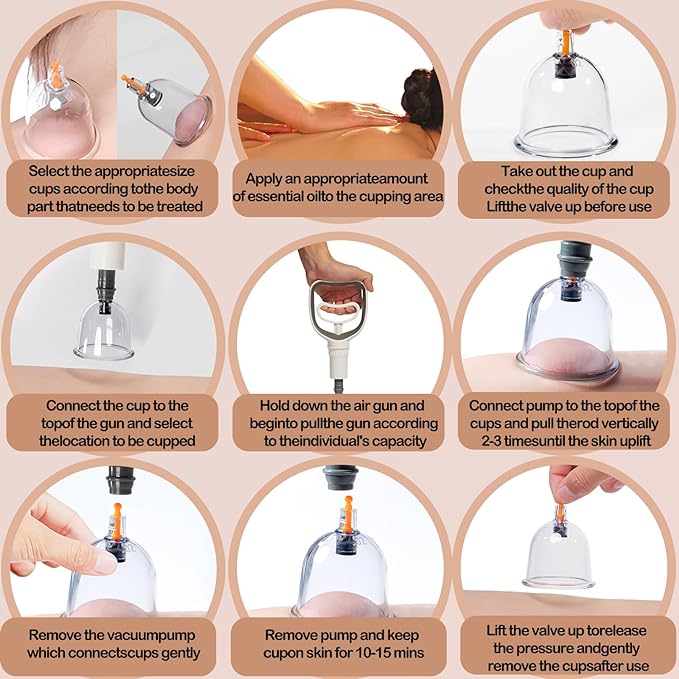 Select the appropriatesize cups according tothe body part thatneeds to be treated

Apply an appropriateamount of essential oilto the cupping area

Take out the cup and checkthe quality of the cup Liftthe valve up before use

Connect the cup to the topof the gun and select thelocation to be cupped

Hold down the air gun and beginto pullthe gun according to theindividual's capacity

Connect pump to the topof the cups and pull therod vertically 2-3 timesuntil the skin uplift

Remove the vacuumpump which connectscups gently

Remove pump and keep cupon skin for 10-15 mins

Lift the valve up torelease the pressure andgently remove the cupsafter use