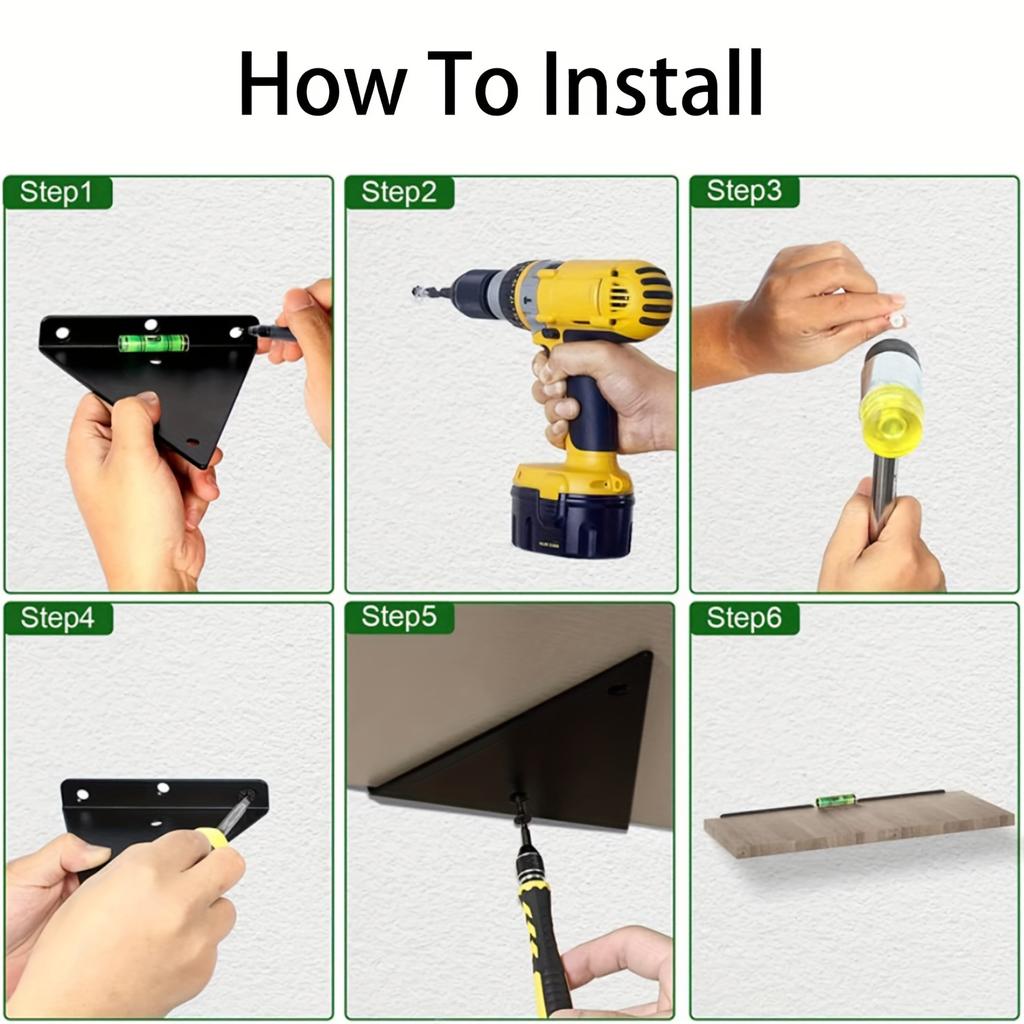 How To Install

Step1

Step2

Step3

Step4

Step5

Step6