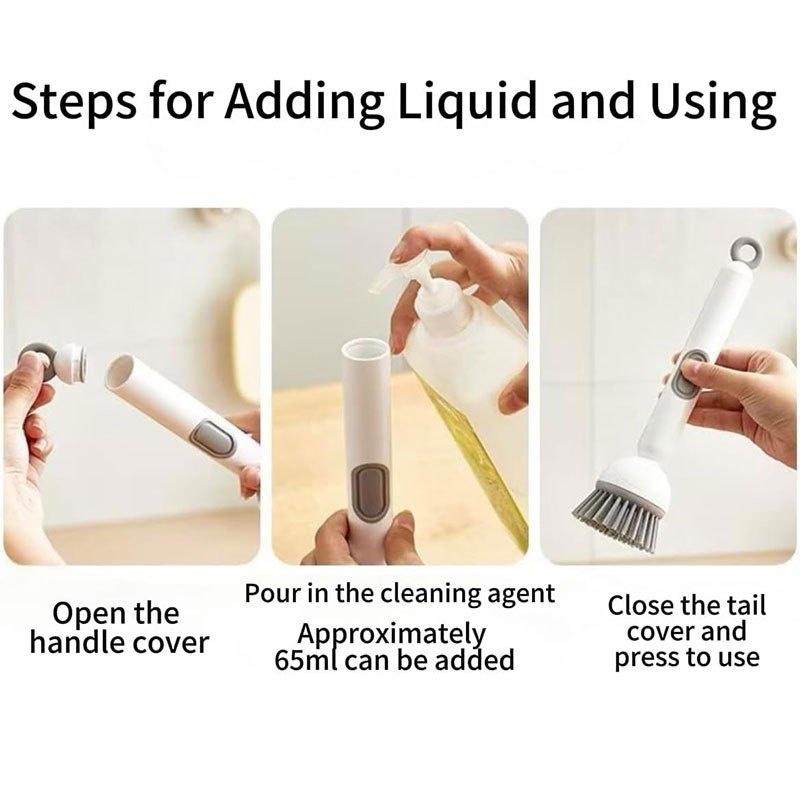 Steps for Adding Liquid and Using

Open the handle cover

Pour in the cleaning agent
Approximately 65ml can be added

Close the tail cover and press to use