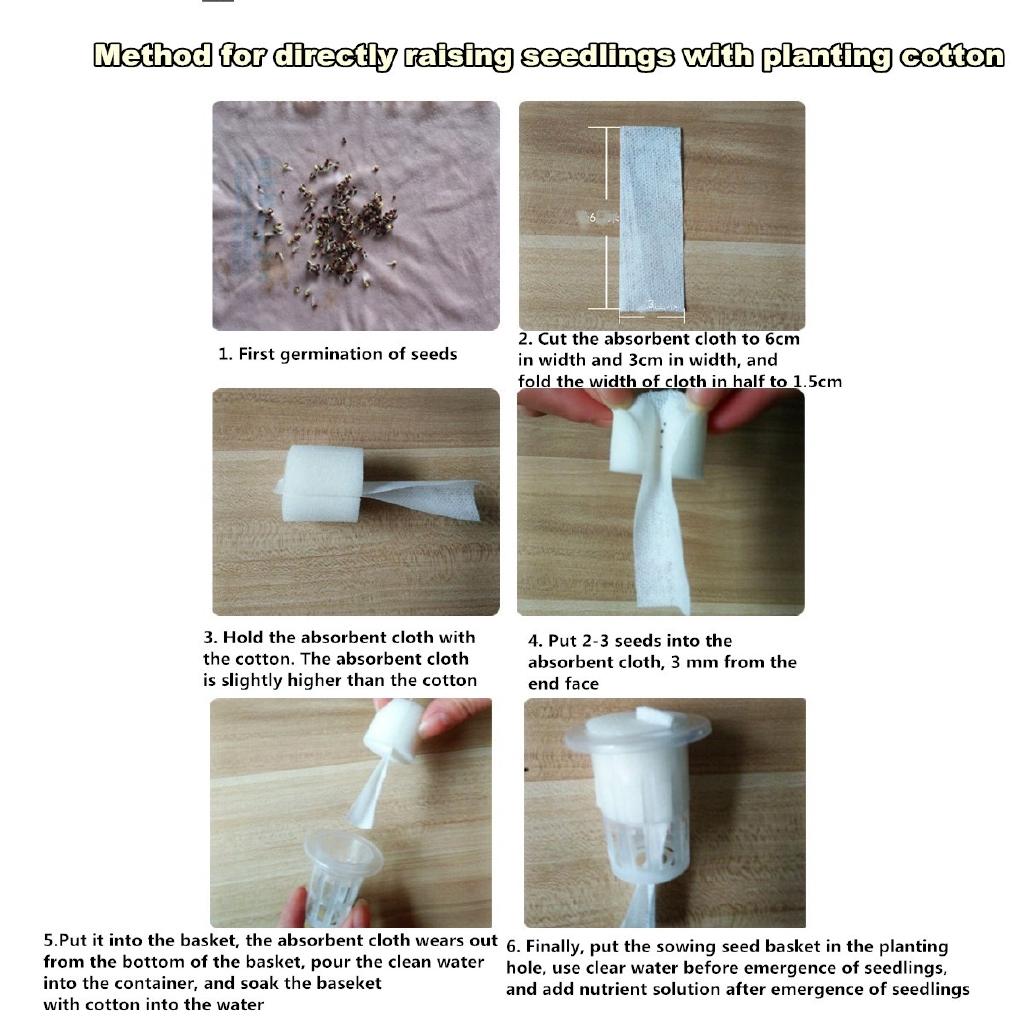 Method for directly raising seedlings with planting cotton

1. First germination of seeds

6

3

2. Cut the absorbent cloth to 6cm in width and 3cm in width, and fold the width of cloth in half to 1.5cm

3. Hold the absorbent cloth with the cotton. The absorbent cloth is slightly higher than the cotton

4. Put 2-3 seeds into the absorbent cloth, 3 mm from the end face

5.Put it into the basket, the absorbent cloth wears out from the bottom of the basket, pour the clean water into the container, and soak the baseket with cotton into the water

6. Finally, put the sowing seed basket in the planting hole, use clear water before emergence of seedlings, and add nutrient solution after emergence of seedlings