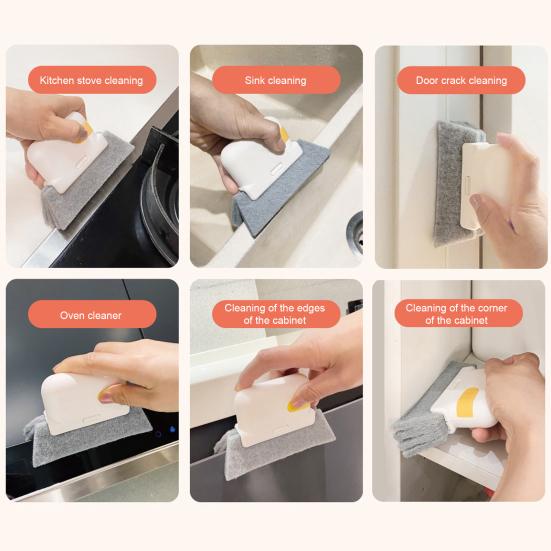 Kitchen stove cleaning

Sink cleaning

Door crack cleaning

Oven cleaner

Cleaning of the edges of the cabinet

Cleaning of the corner of the cabinet