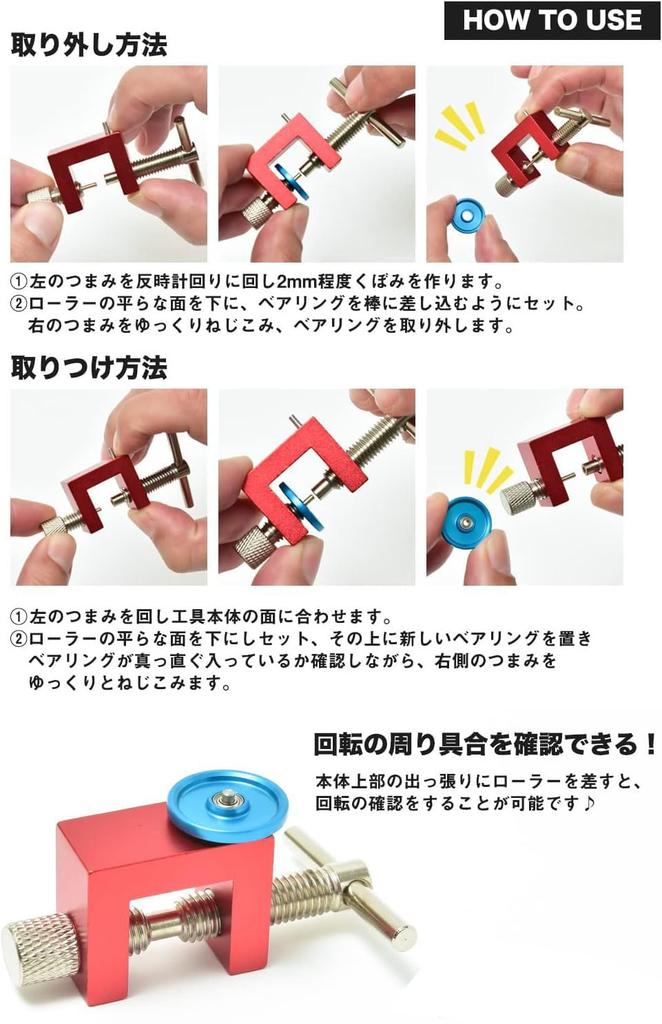 HOW TO USE

取り外し方法

①左のつまみを反時計回りに回し2mm程度くぼみを作ります。
②ローラーの平らな面を下に、ベアリングを棒に差し込むようにセット。
右のつまみをゆっくりねじこみ、ベアリングを取り外します。

取りつけ方法

①左のつまみを回し工具本体の面に合わせます。
②ローラーの平らな面を下にしセット、その上に新しいベアリングを置き
ベアリングが真っ直ぐ入っているか確認しながら、右側のつまみを
ゆっくりとねじこみます。

回転の周り具合を確認できる！

本体上部の出っ張りにローラーを差すと、
回転の確認をすることが可能です♪