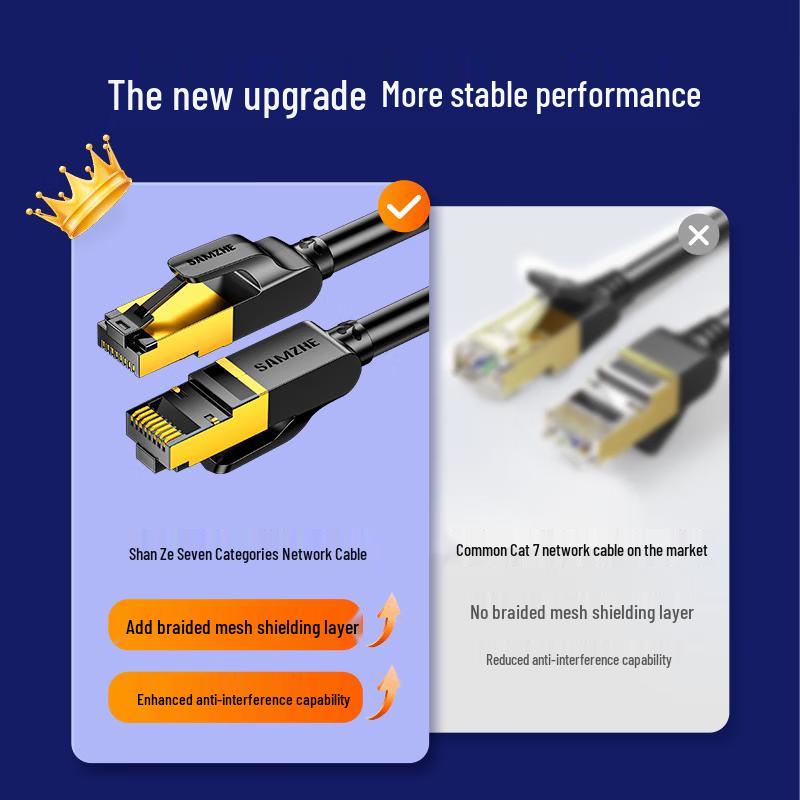 The new upgrade More stable performance

SAMZHE

SAMZHE

Shan Ze Seven Categories Network Cable

Add braided mesh shielding layer

Enhanced anti-interference capability

Common Cat 7 network cable on the market

No braided mesh shielding layer

Reduced anti-interference capability