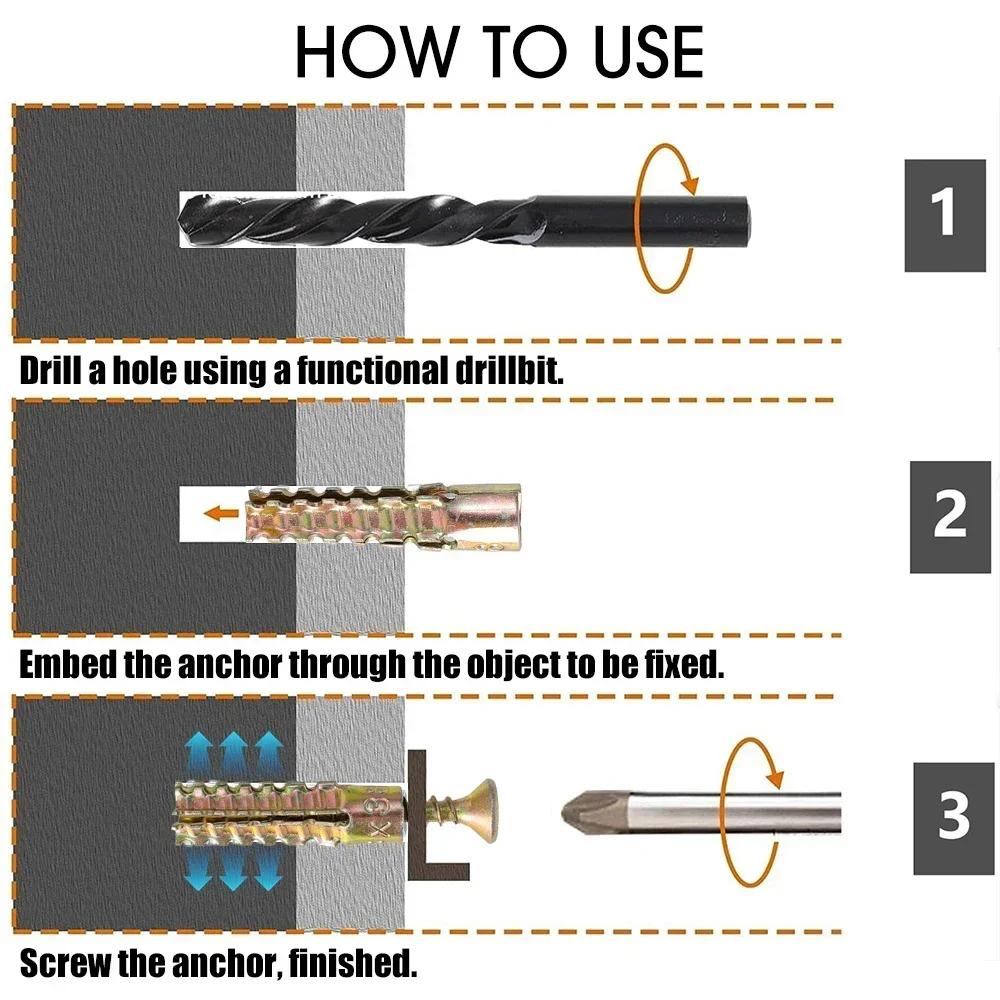 HOW TO USE

1

Drill a hole using a functional drillbit.

2

Embed the anchor through the object to be fixed.

3

Screw the anchor, finished.