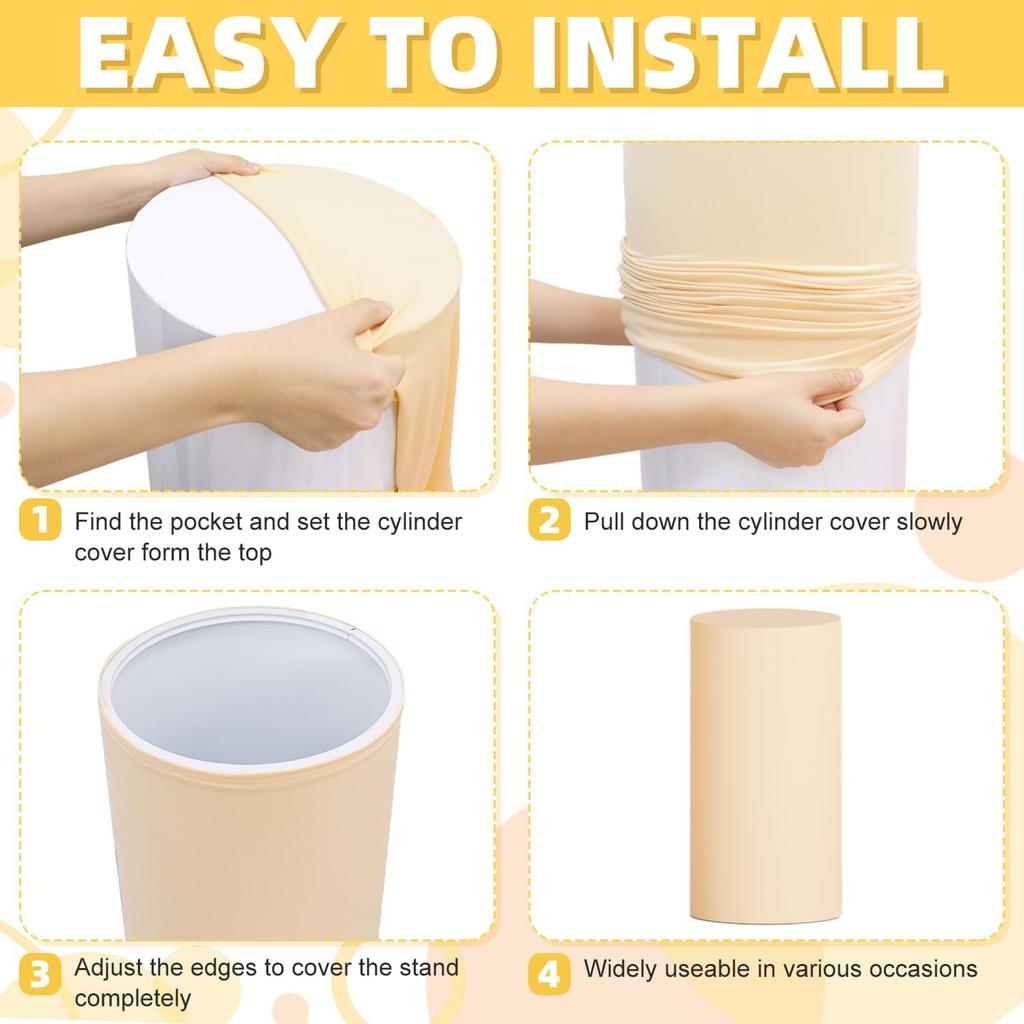 EASY TO INSTALL

1 Find the pocket and set the cylinder cover form the top

2 Pull down the cylinder cover slowly

3 Adjust the edges to cover the stand completely

4 Widely useable in various occasions