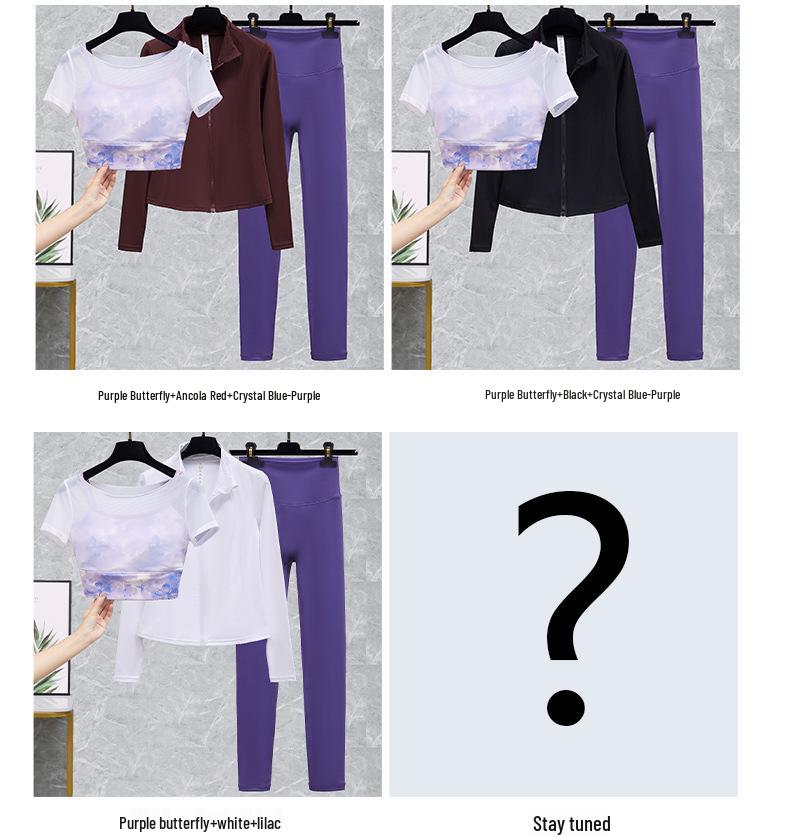 Purple Butterfly+Ancola Red+Crystal Blue-Purple

Purple Butterfly+Black+Crystal Blue-Purple

Purple butterfly+white+lilac

?

Stay tuned