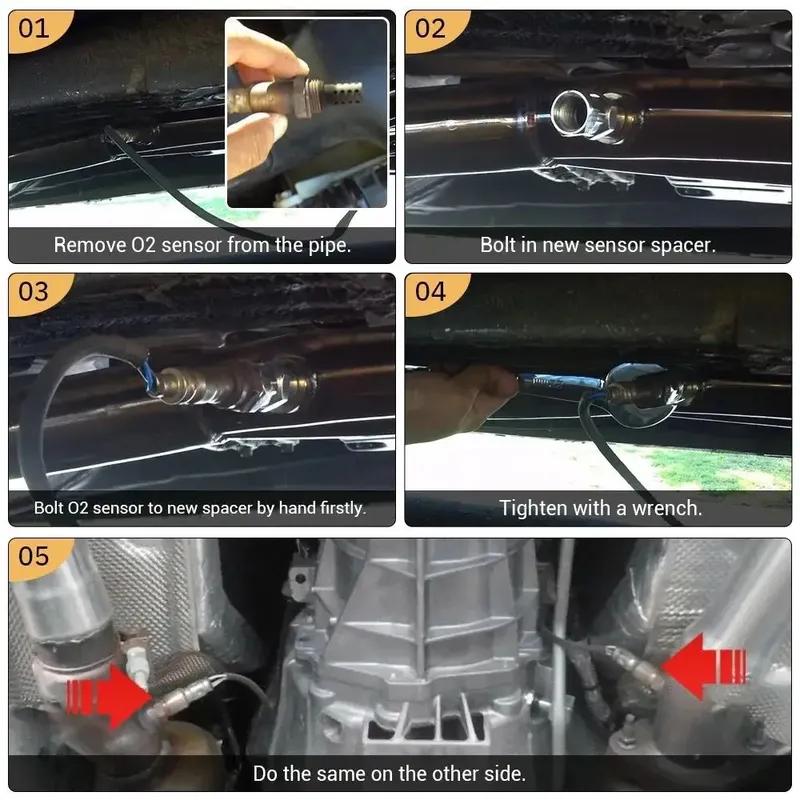 01

Remove O2 sensor from the pipe.

02

Bolt in new sensor spacer.

03

Bolt O2 sensor to new spacer by hand firstly.

04

Tighten with a wrench.

05

Do the same on the other side.