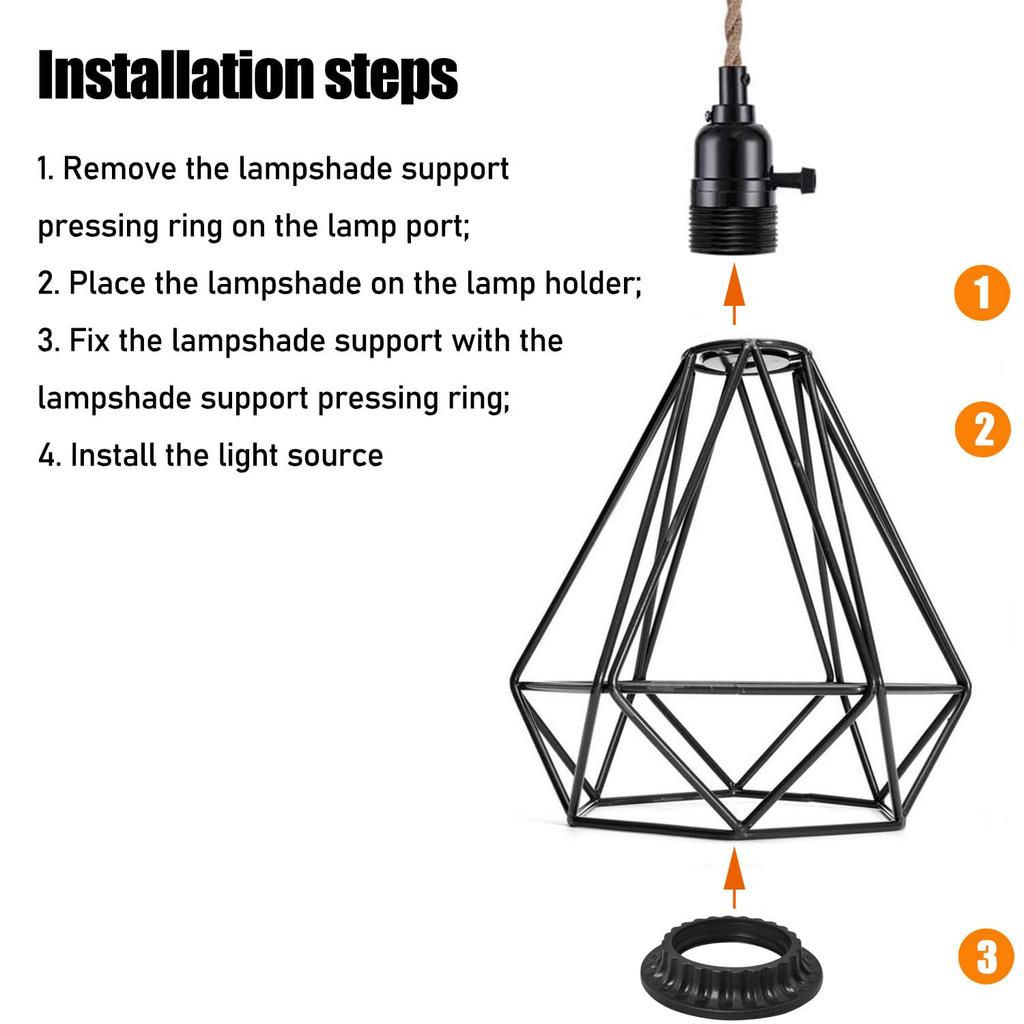 Installation steps

1. Remove the lampshade support pressing ring on the lamp port;

2. Place the lampshade on the lamp holder;

3. Fix the lampshade support with the lampshade support pressing ring;

4. Install the light source

1

2

3