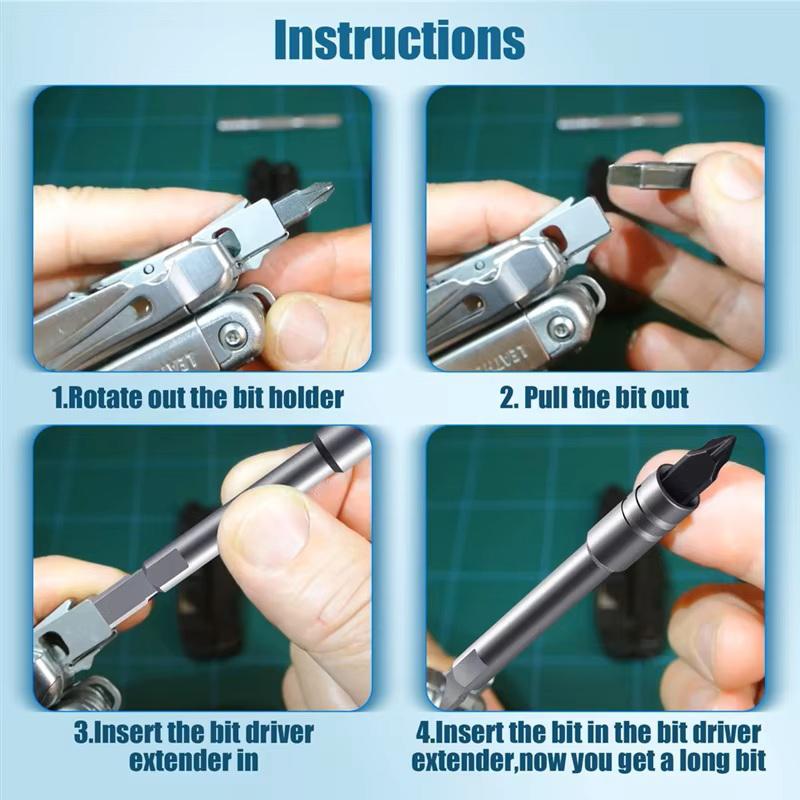 Instructions

1.Rotate out the bit holder

2. Pull the bit out

3.Insert the bit driver extender in

4.Insert the bit in the bit driver extender,now you get a long bit