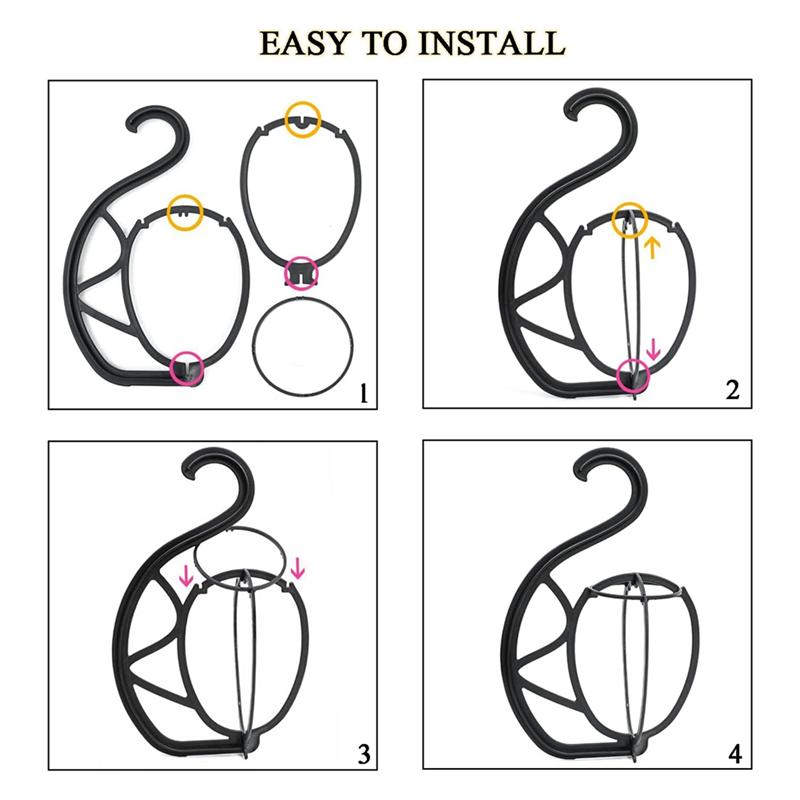 EASY TO INSTALL

1

2

3

4