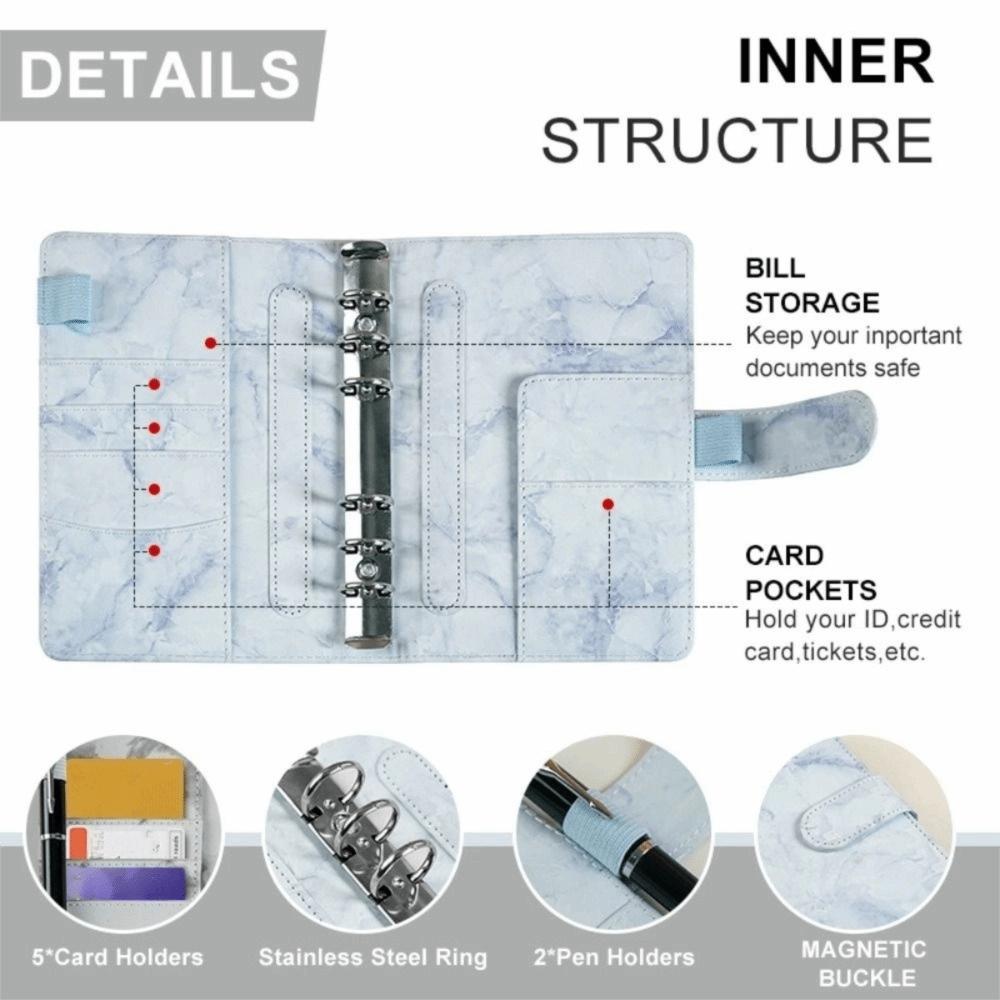 DETAILS

INNER STRUCTURE

BILL STORAGE
Keep your inportant documents safe

CARD POCKETS
Hold your ID,credit card,tickets,etc.

5*Card Holders

Stainless Steel Ring

2*Pen Holders

MAGNETIC BUCKLE