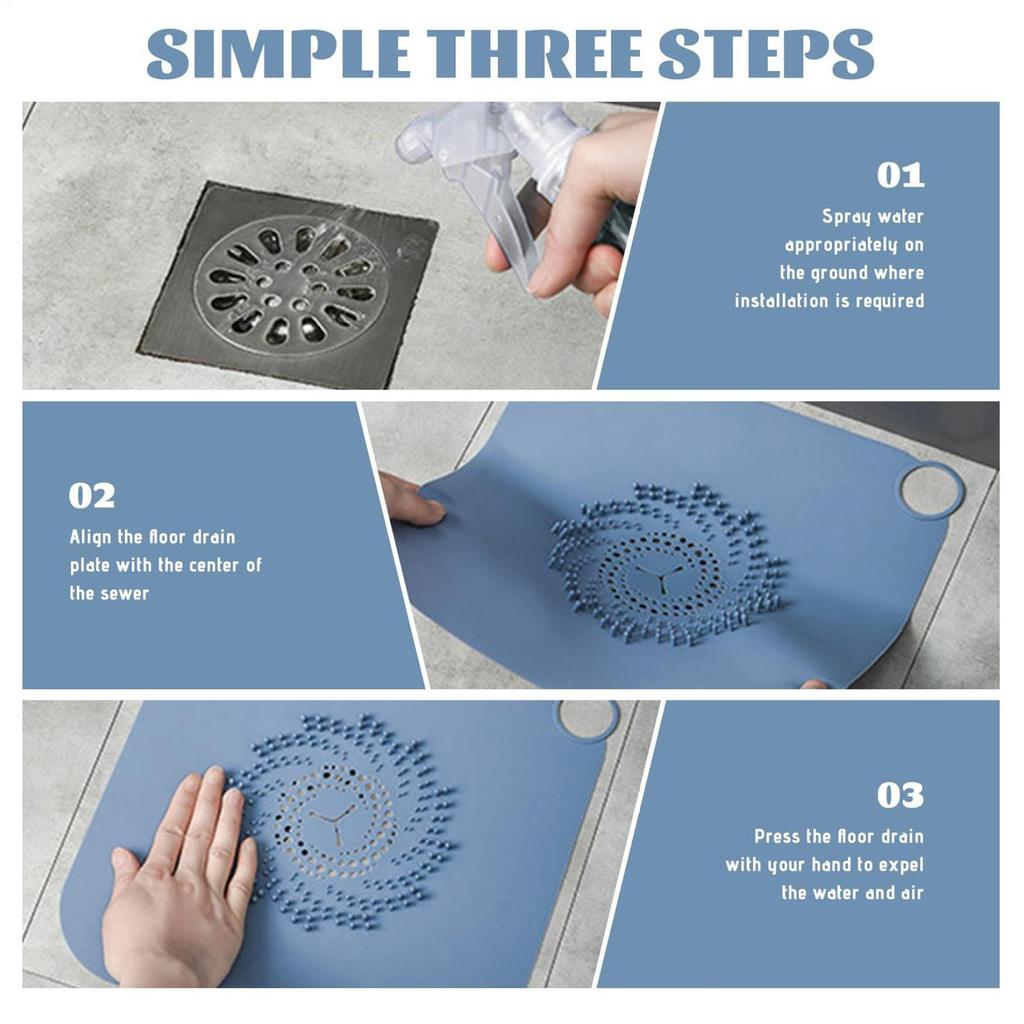 SIMPLE THREE STEPS

01
Spray water appropriately on the ground where installation is required

02
Align the floor drain plate with the center of the sewer

03
Press the floor drain with your hand to expel the water and air