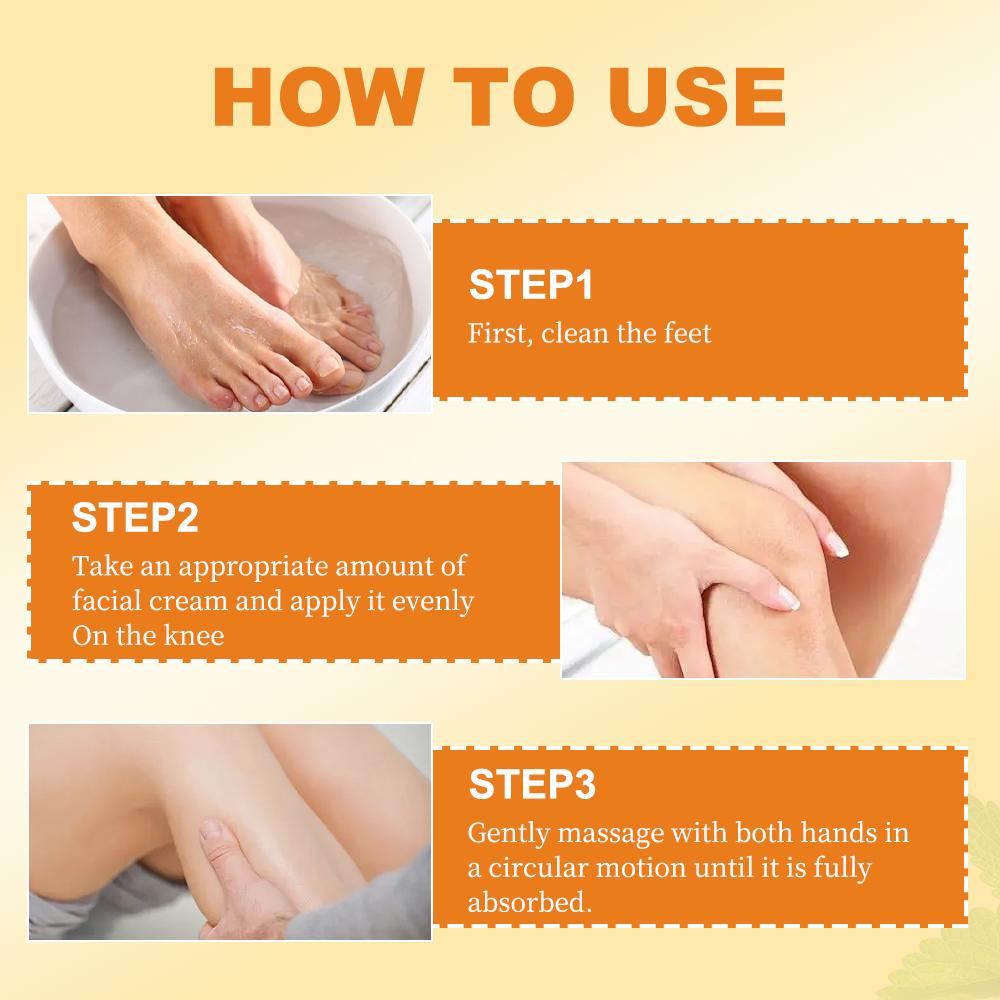 HOW TO USE

STEP1
First, clean the feet

STEP2
Take an appropriate amount of facial cream and apply it evenly On the knee

STEP3
Gently massage with both hands in a circular motion until it is fully absorbed.