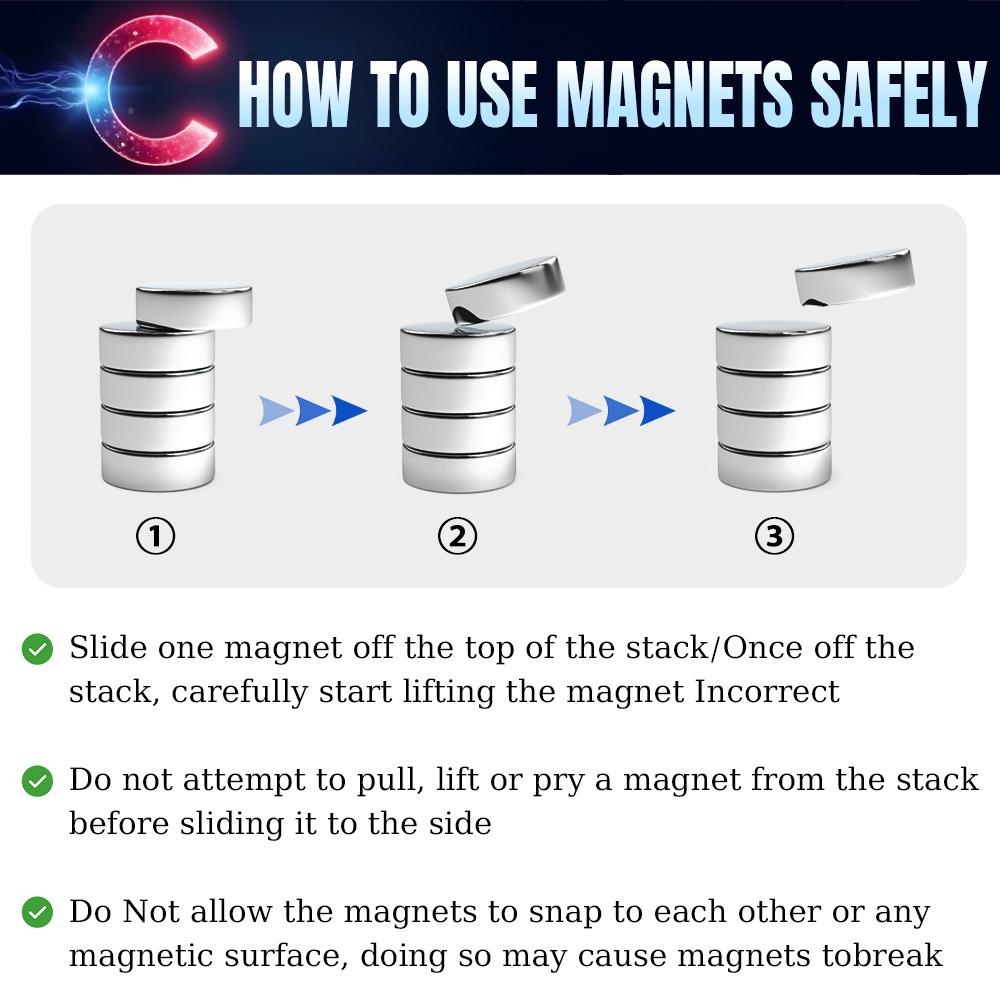 HOW TO USE MAGNETS SAFELY

①

②

③

Slide one magnet off the top of the stack/Once off the stack, carefully start lifting the magnet Incorrect

Do not attempt to pull, lift or pry a magnet from the stack before sliding it to the side

Do Not allow the magnets to snap to each other or any magnetic surface, doing so may cause magnets tobreak