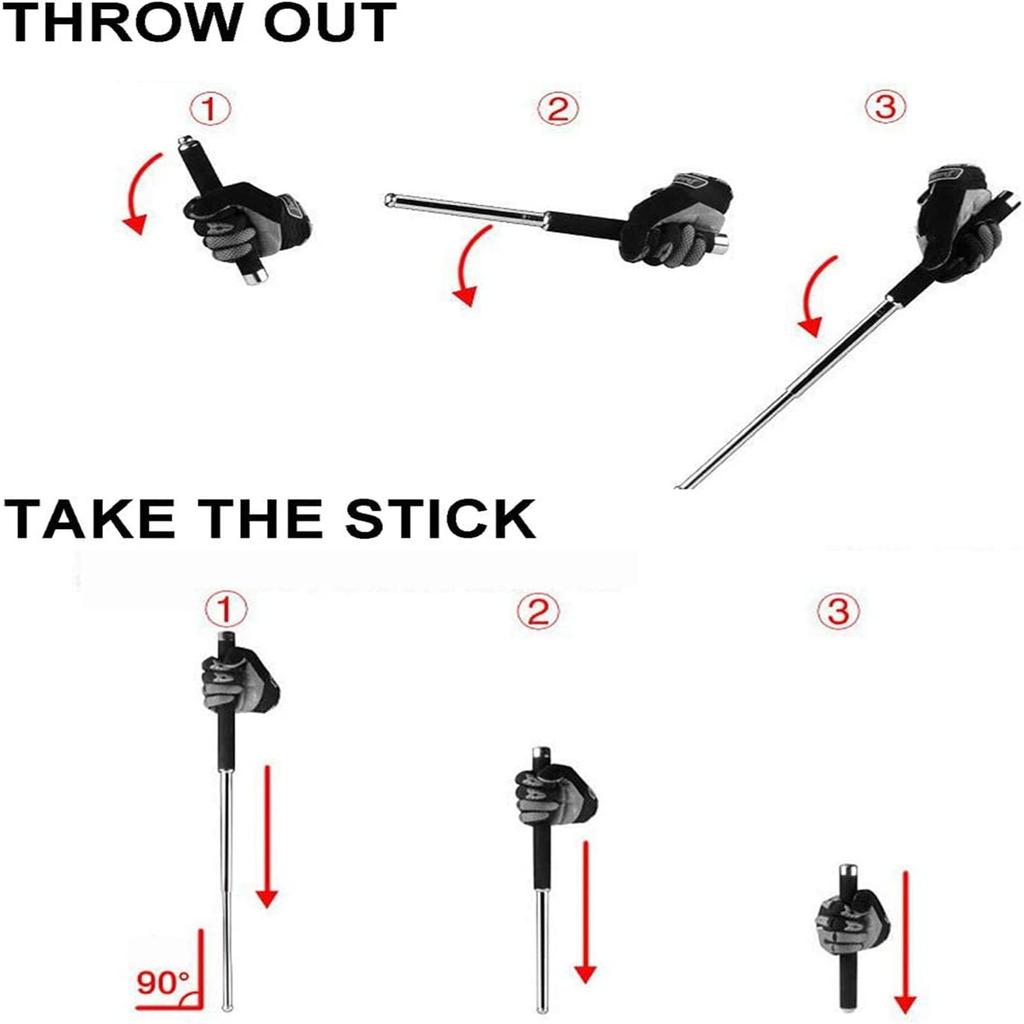 THROW OUT

①

②

③

TAKE THE STICK

①

②

③

90°