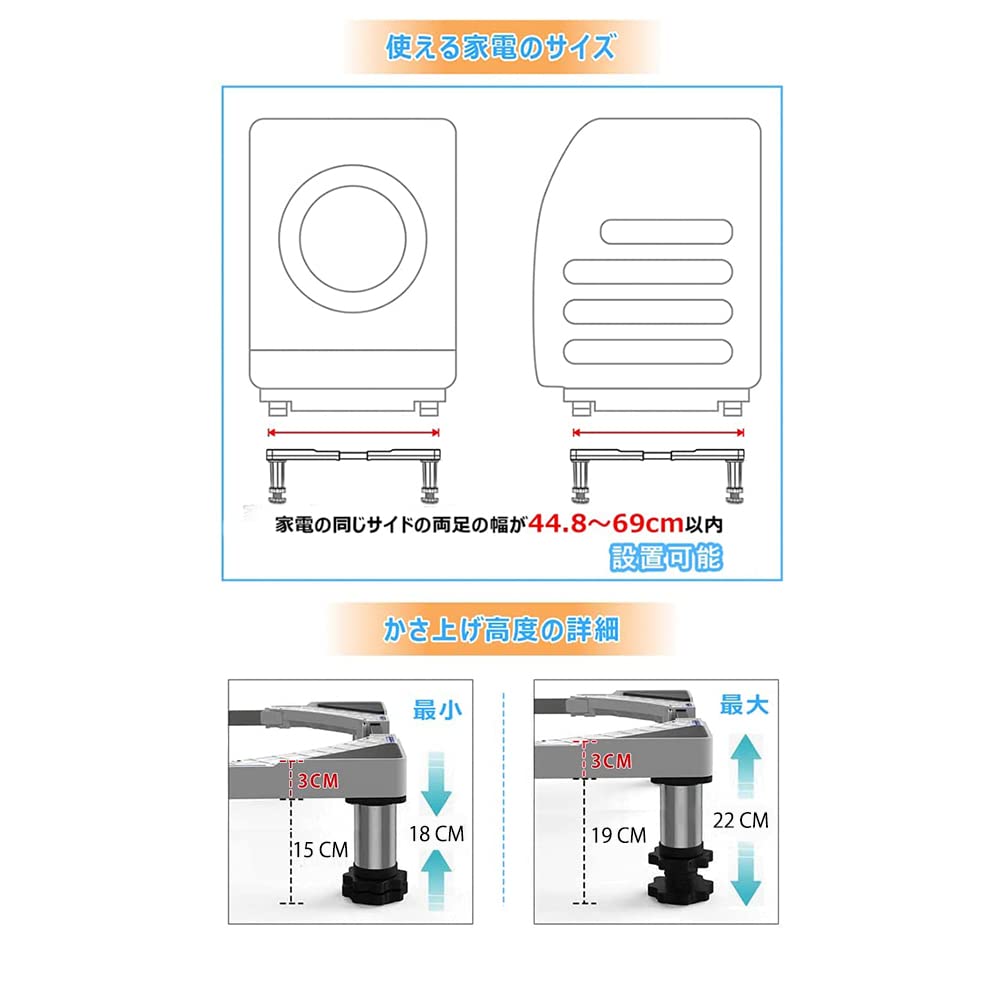 使える家電のサイズ

家電の同じサイドの両足の幅が44.8～69cm以内
設置可能

かさ上げ高度の詳細

最小
3CM
15 CM
18 CM

最大
3CM
19 CM
22 CM