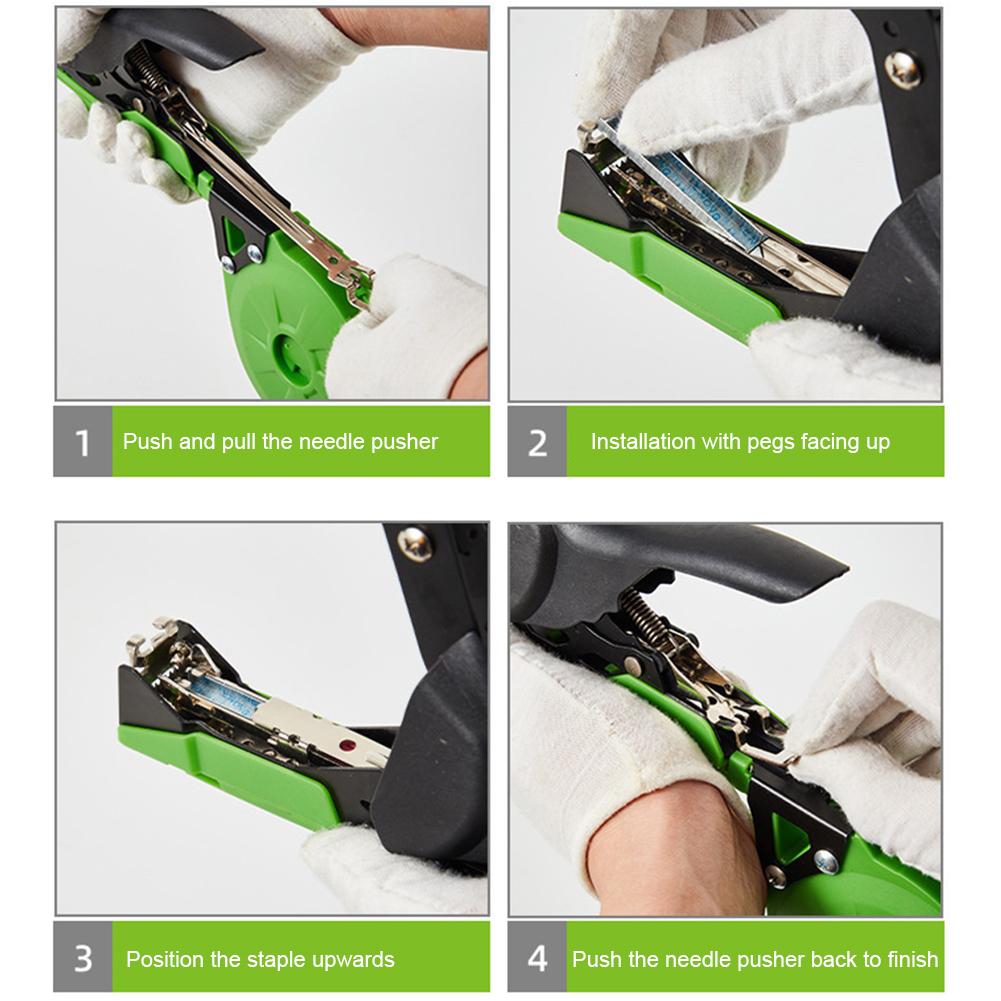 1 Push and pull the needle pusher

2 Installation with pegs facing up

3 Position the staple upwards

4 Push the needle pusher back to finish