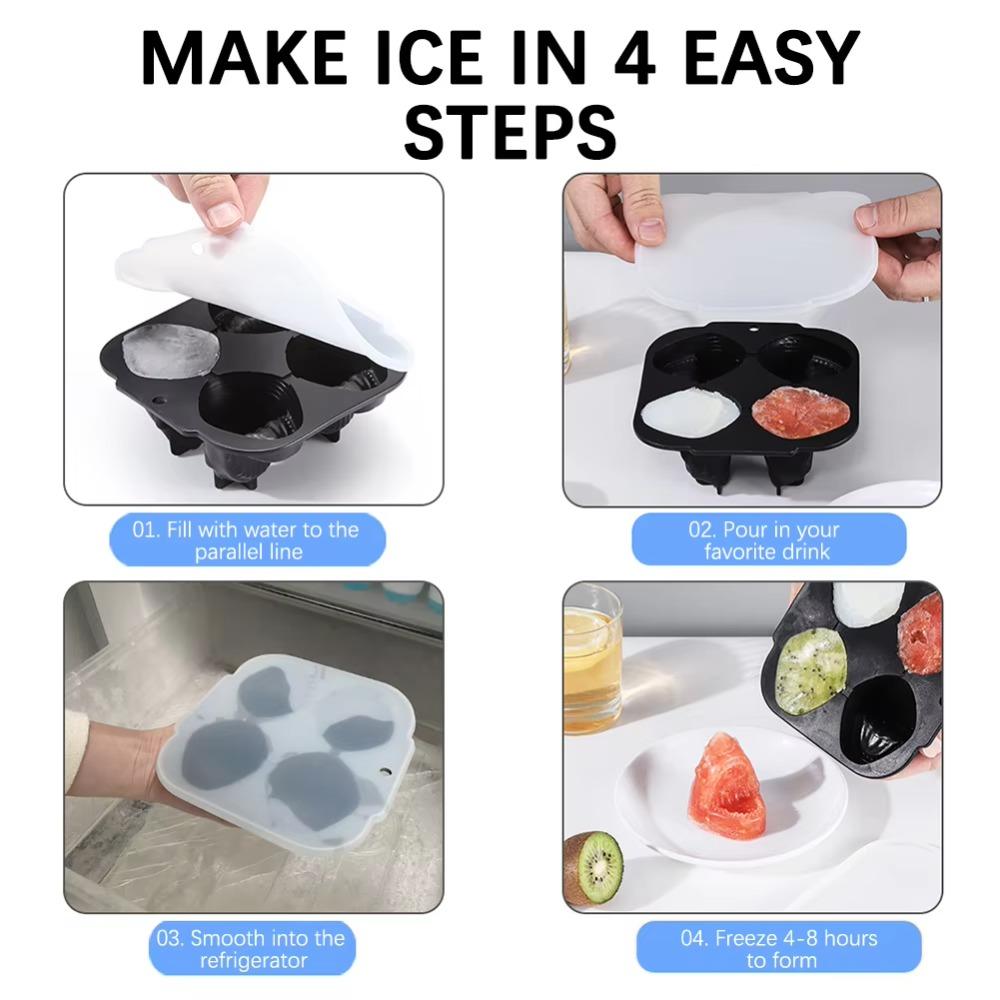 MAKE ICE IN 4 EASY STEPS

01. Fill with water to the parallel line

02. Pour in your favorite drink

03. Smooth into the refrigerator

04. Freeze 4-8 hours to form