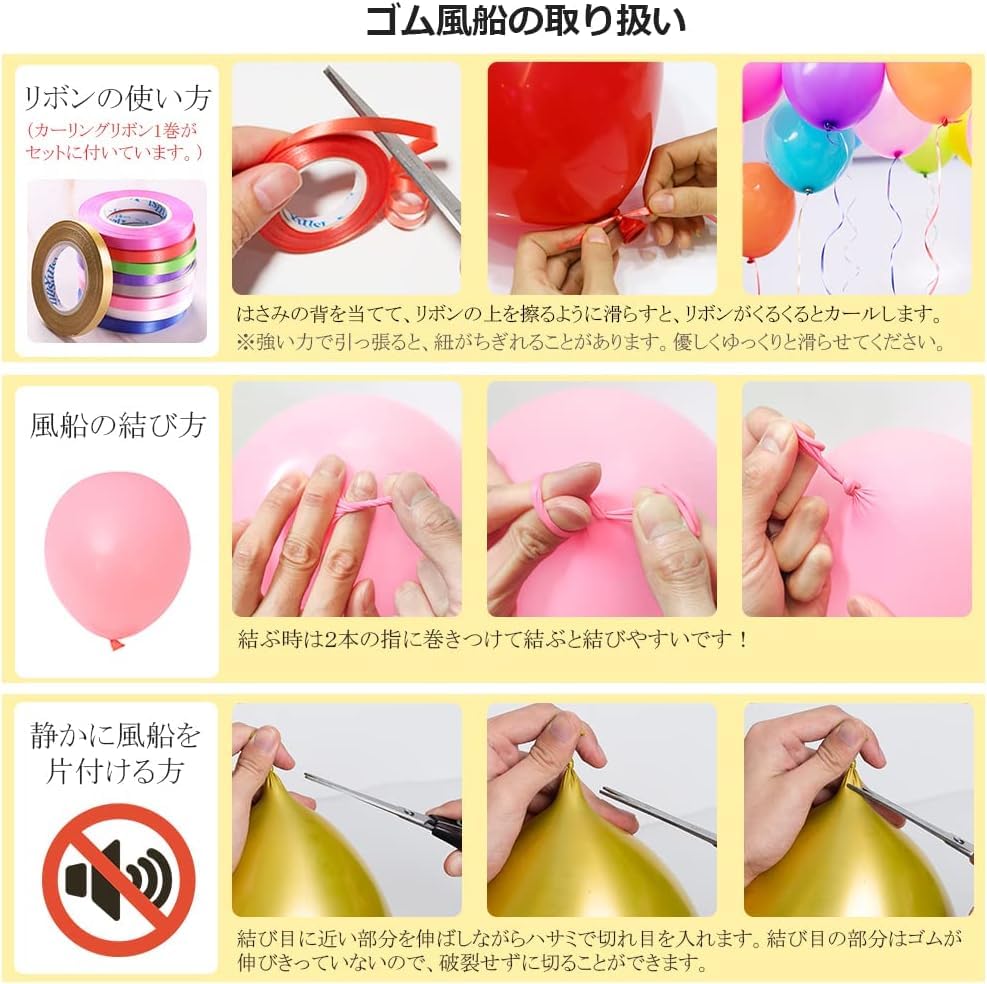 ゴム風船の取り扱い

リボンの使い方
（カーリングリボン1巻がセットに付いています。）

はさみの背を当てて、リボンの上を擦るように滑らすと、リボンがくるくるとカールします。
※強い力で引っ張ると、紐がちぎれることがあります。優しくゆっくりと滑らせてください。

風船の結び方

結ぶ時は2本の指に巻きつけて結ぶと結びやすいです！

静かに風船を片付ける方

結び目に近い部分を伸ばしながらハサミで切れ目を入れます。結び目の部分はゴムが伸びきっていないので、破裂せずに切ることができます。