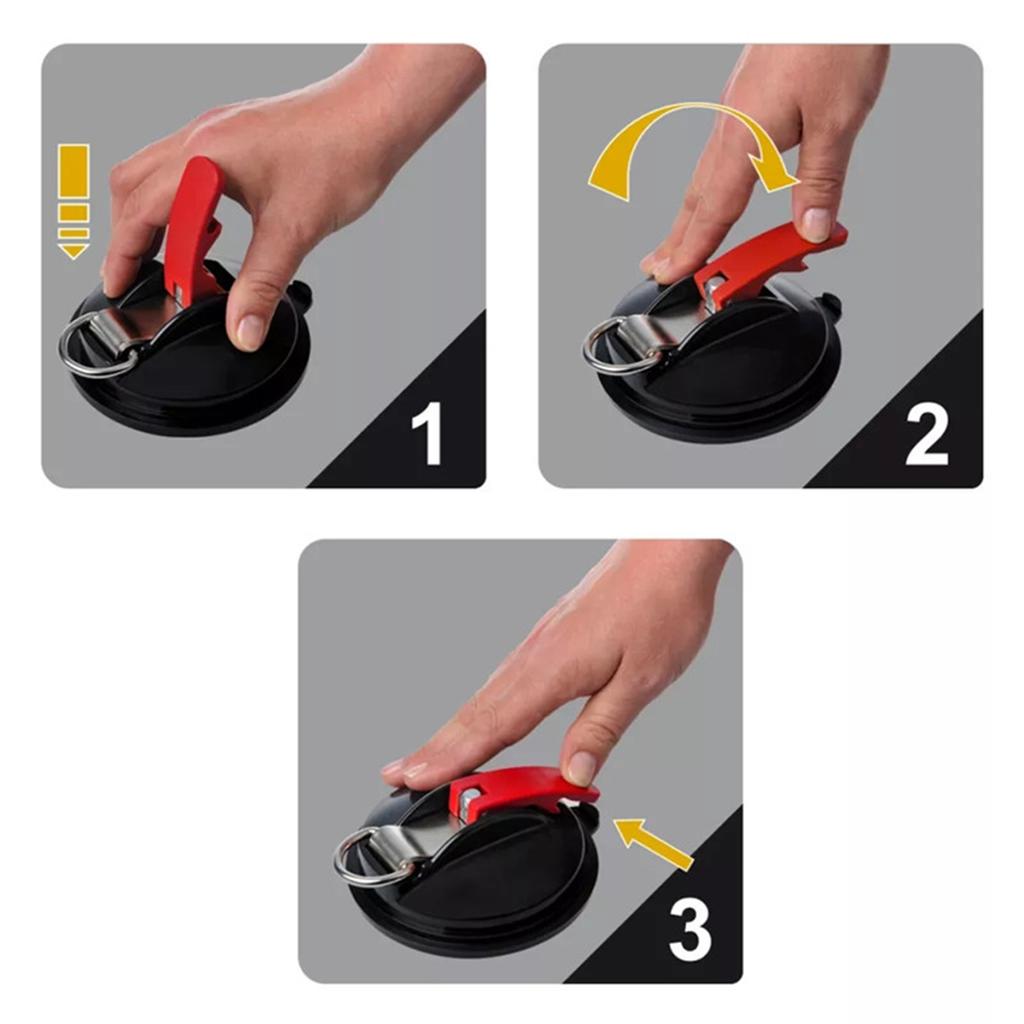 1

2

3